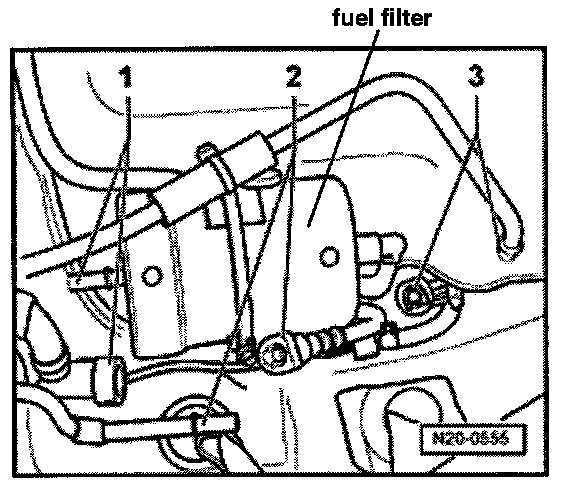 fuel filter

1

2

3

N20-0556