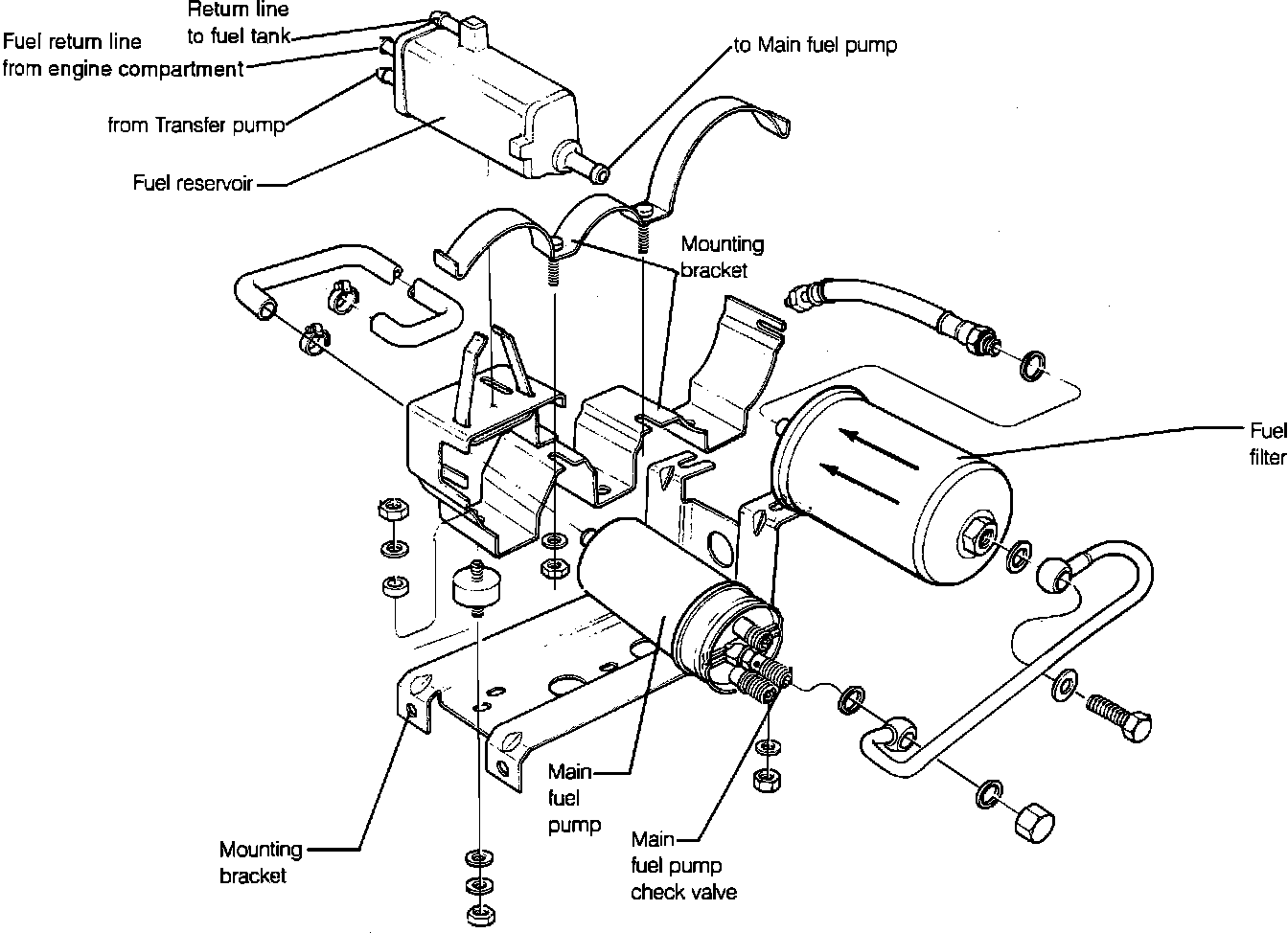 Return line
to fuel tank

Fuel return line
from engine compartment

from Transfer pump

Fuel reservoir

to Main fuel pump

Mounting
bracket

Fuel
filter

Main
fuel
pump

Main
fuel pump
check valve

Mounting
bracket