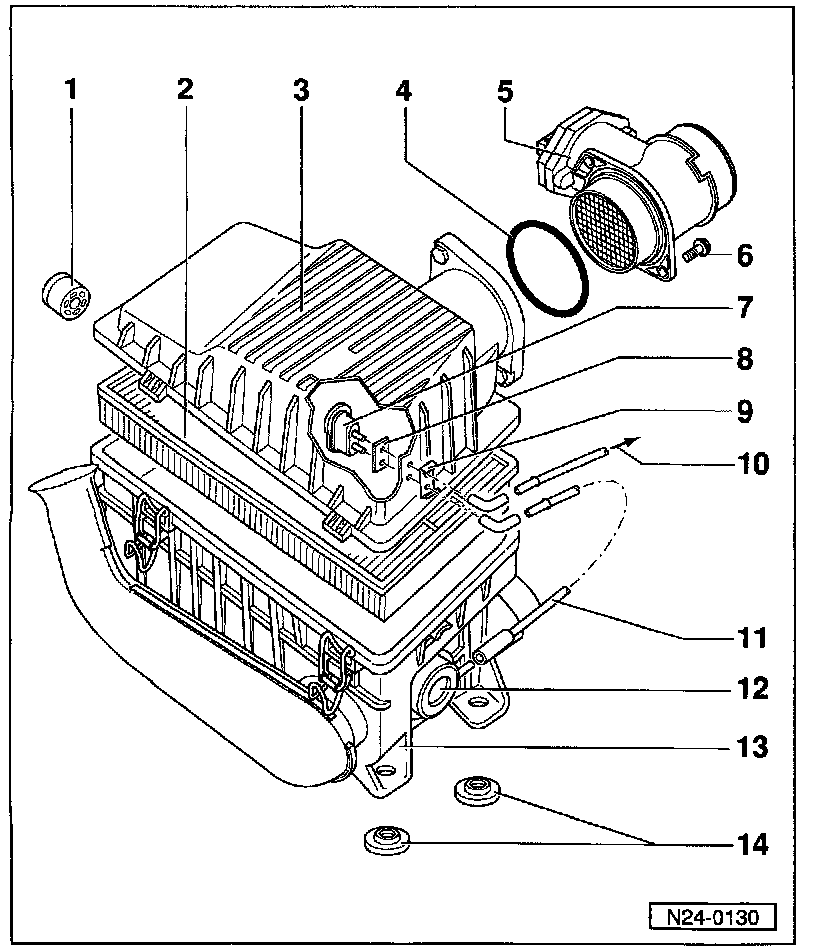 1
2
3
4
5
6
7
8
9
10
11
12
13
14
N24-0130