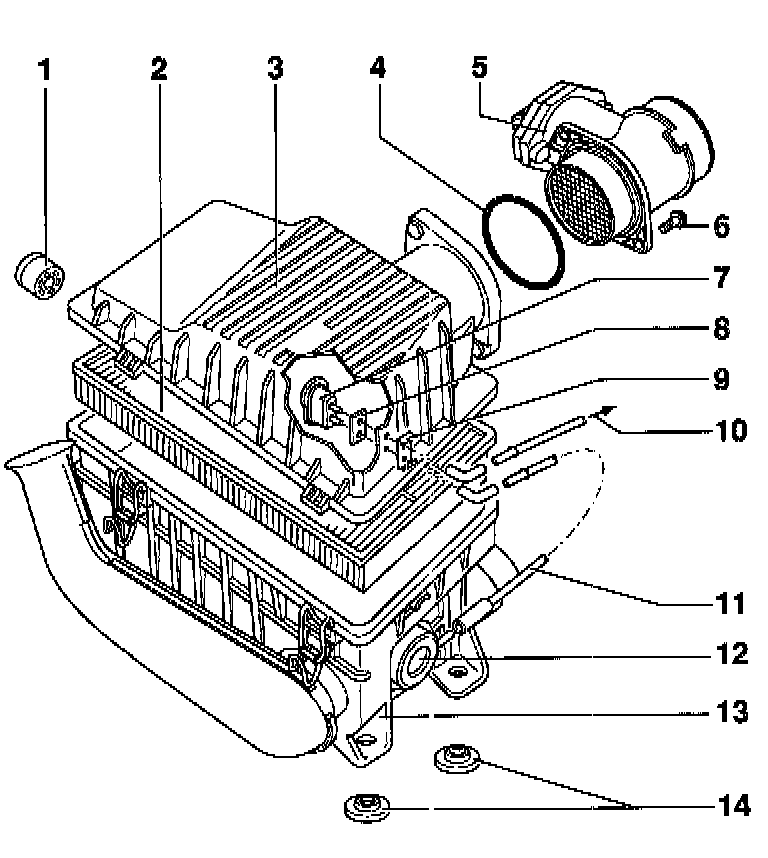 1
2
3
4
5
6
7
8
9
10
11
12
13
14