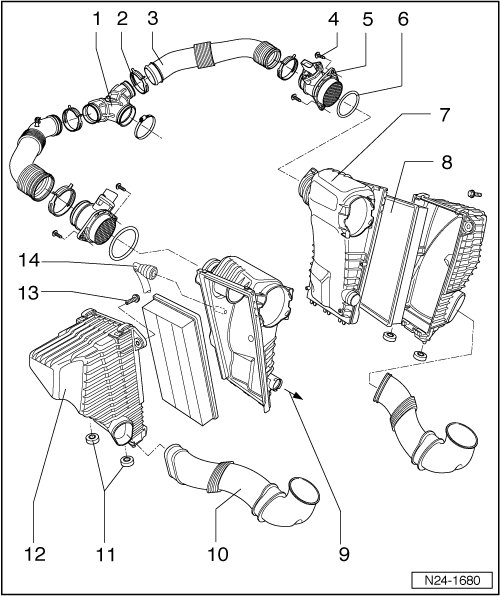 1
2
3
4
5
6
7
8
14
13
12
11
10
9
N24-1680