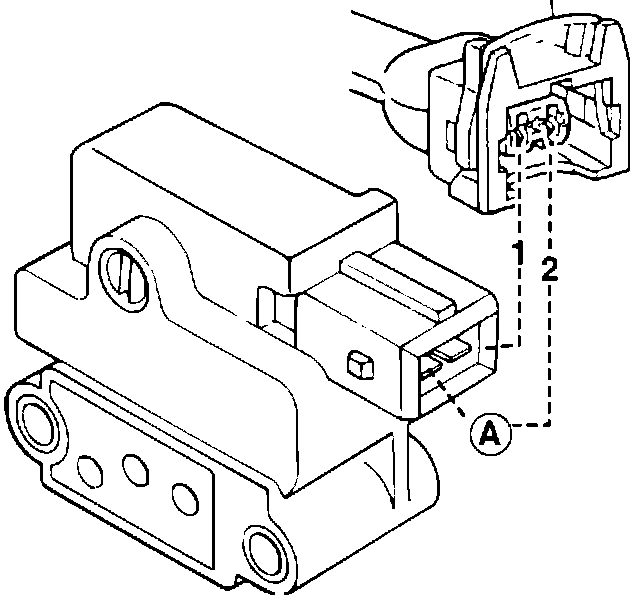 1
2
A