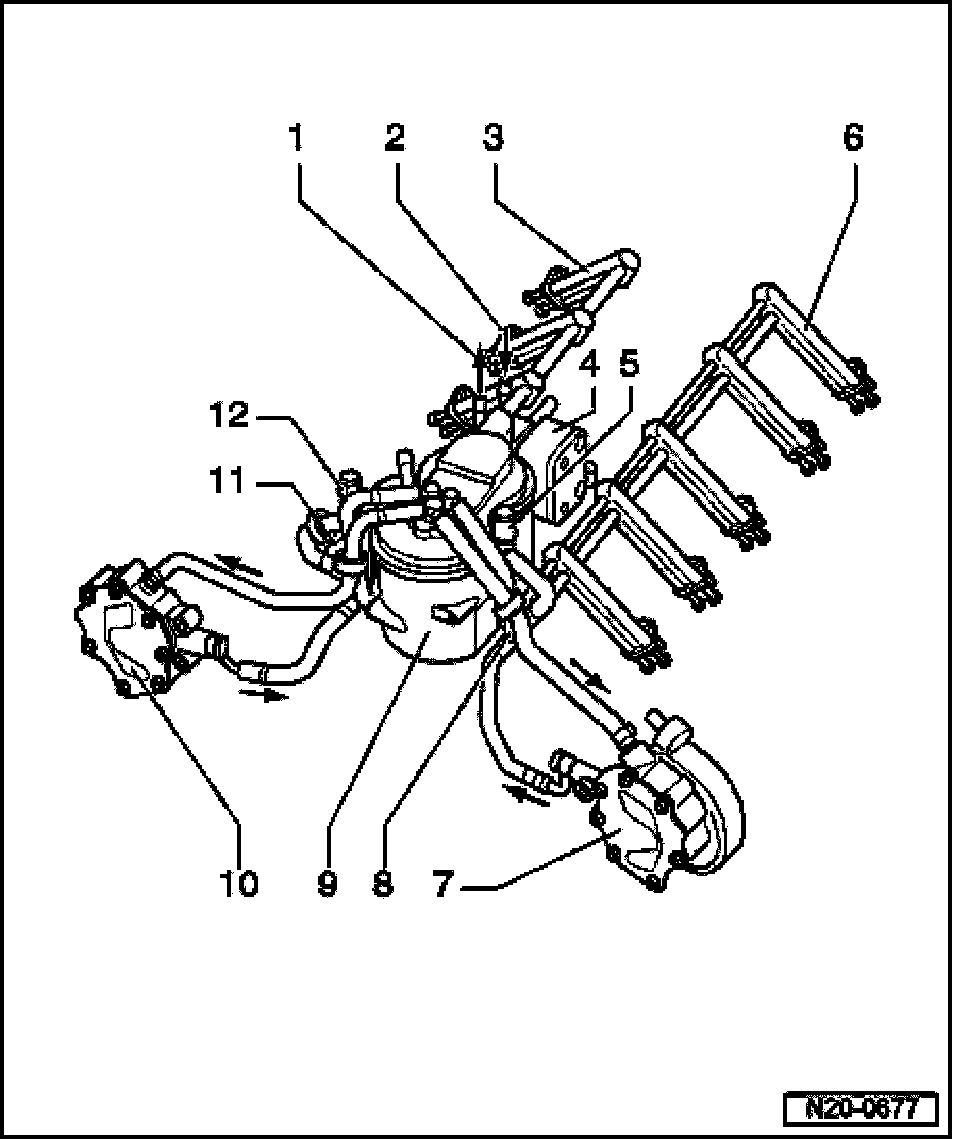 1
2
3
6
4
5
12
11
10
9
8
7
N20-0677