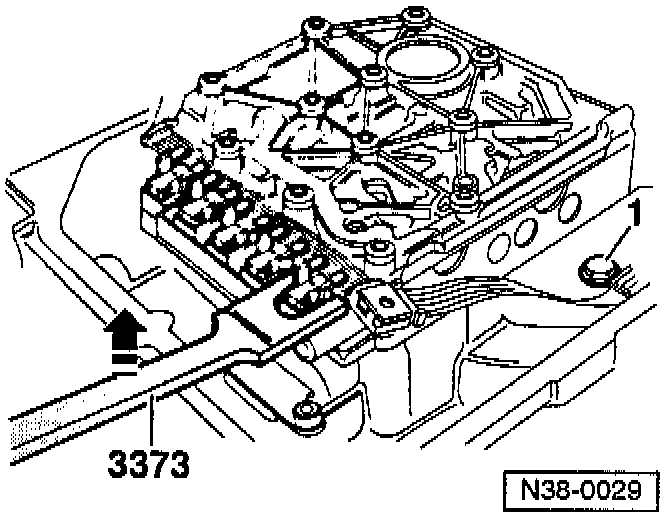 1

3373

N38-0029