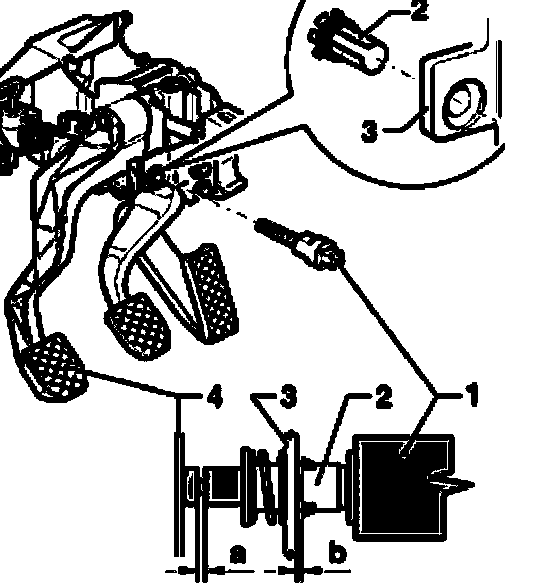 2
3
4
3
2
1
a
b