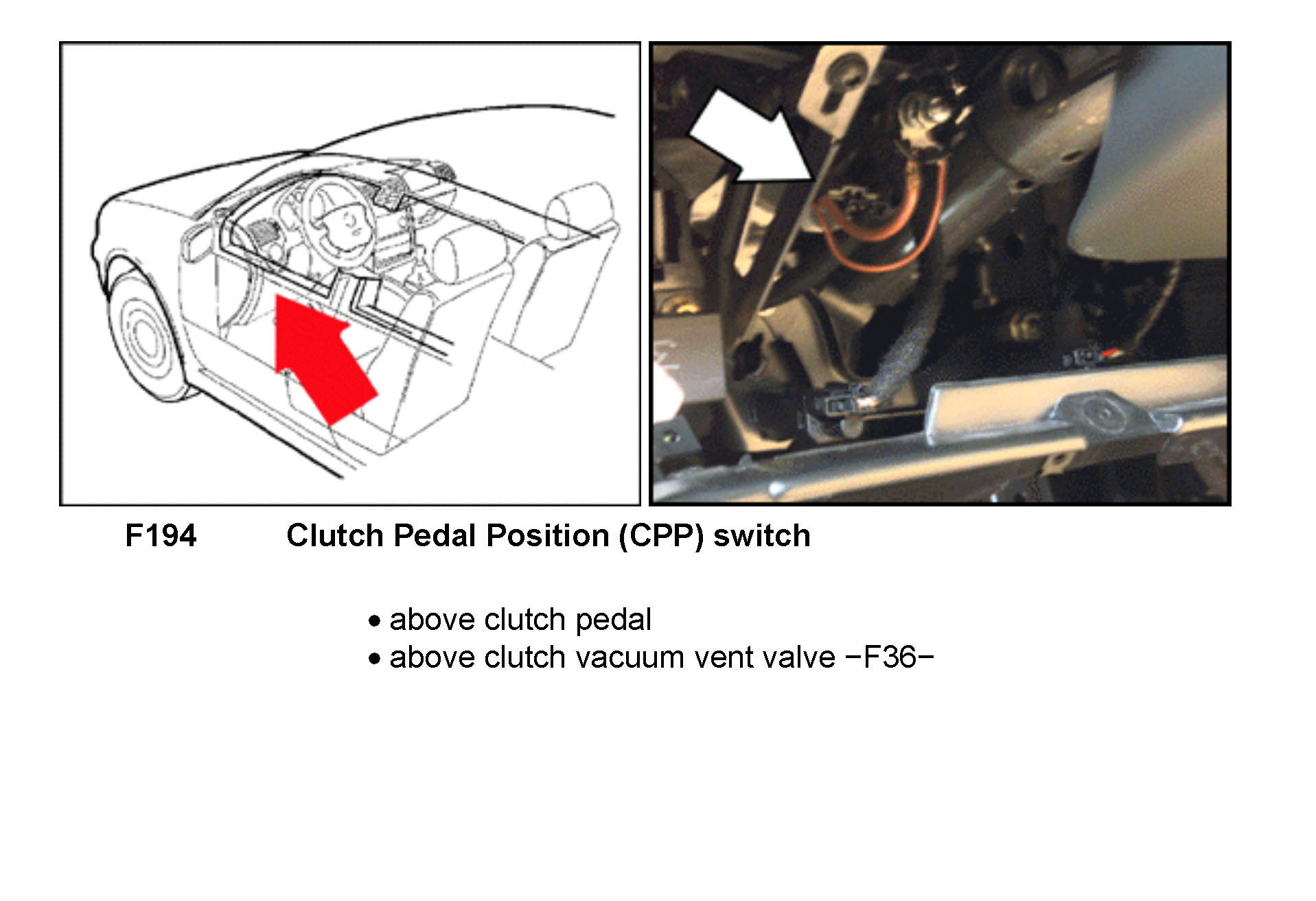 F194 Clutch Pedal Position (CPP) switch

• above clutch pedal
• above clutch vacuum vent valve −F36−