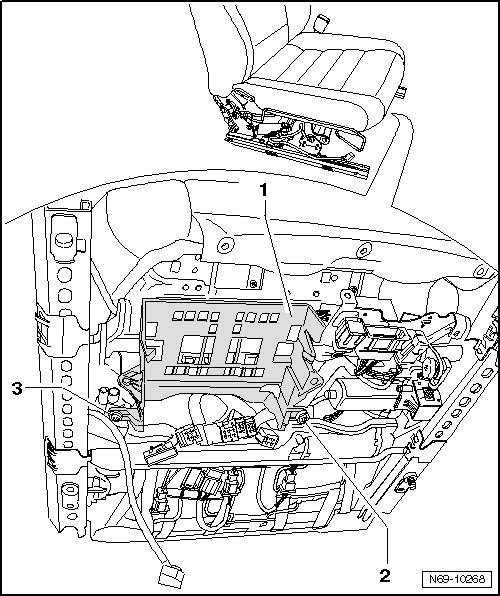 1

3

2

N69-10268