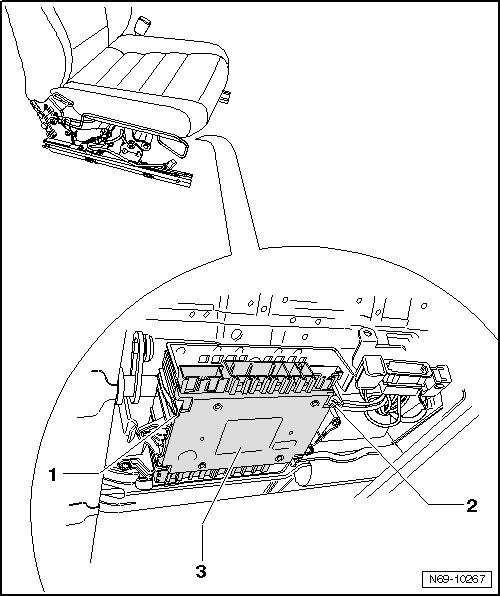 1

2

3

N69-10267