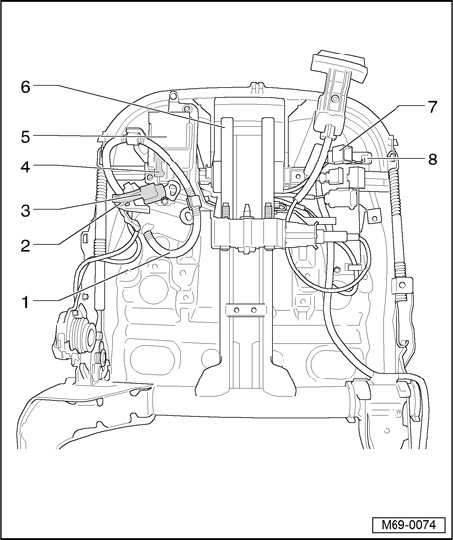 6
5
4
3
2
1
7
8
M69-0074