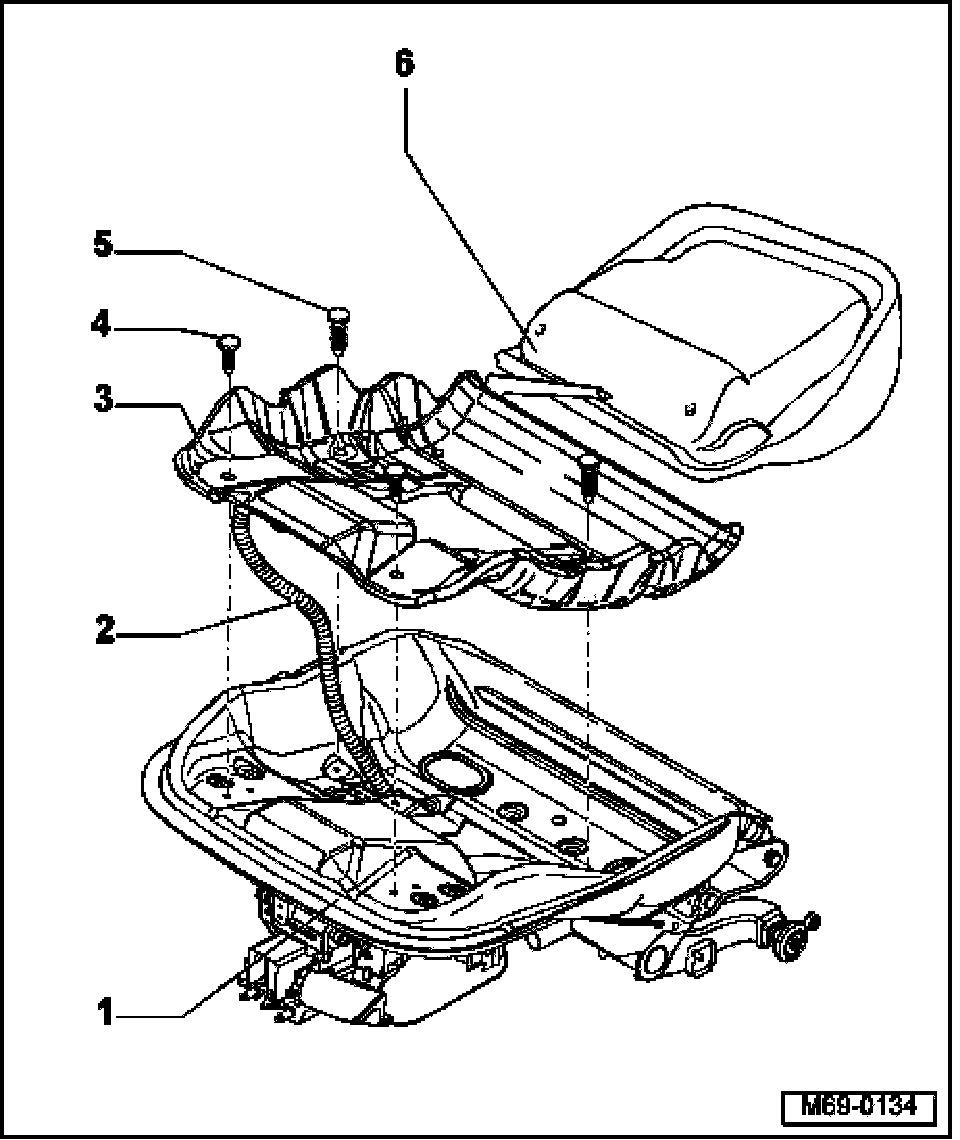 6
5
4
3
2
1
M69-0134