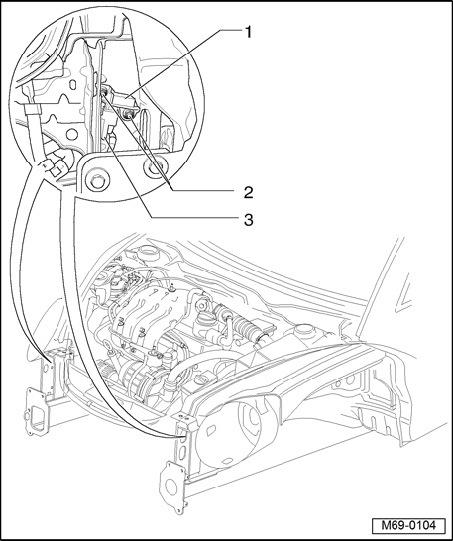 1
2
3
M69-0104