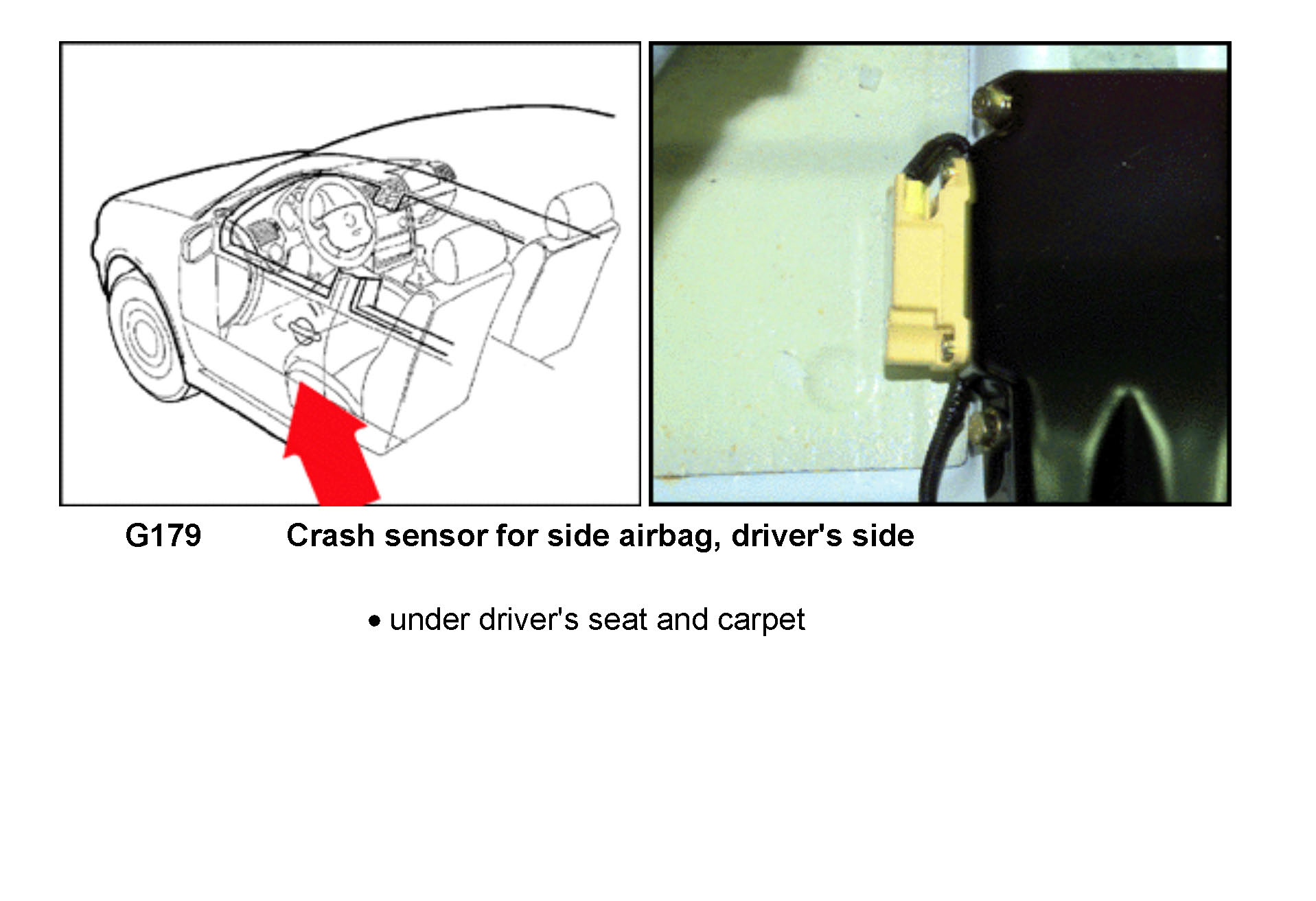 G179 Crash sensor for side airbag, driver's side

• under driver's seat and carpet