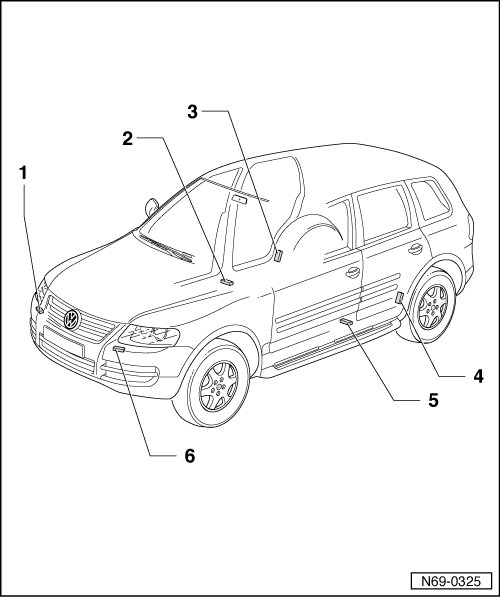 3
2
1
4
5
6
N69-0325