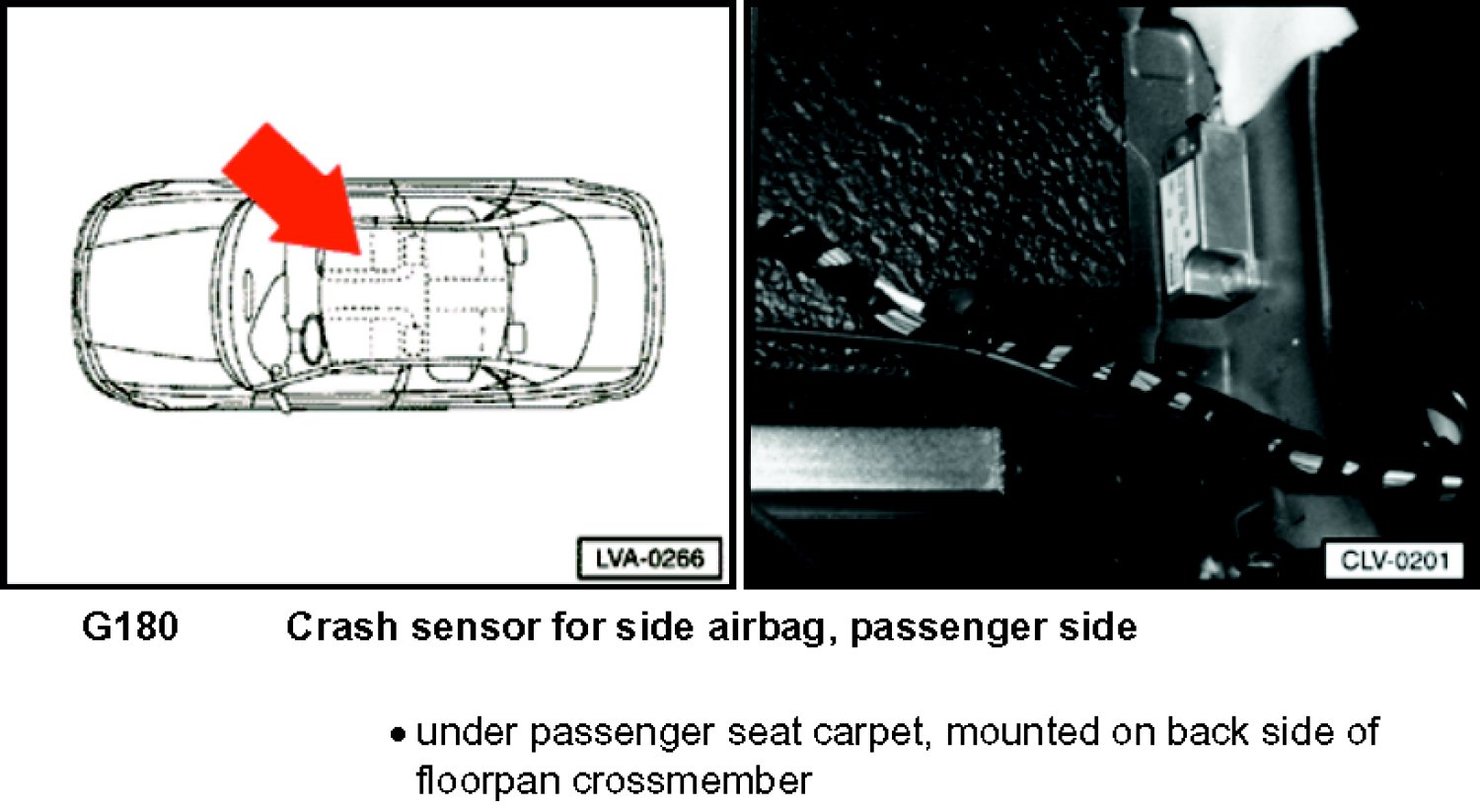 LVA-0266

CLV-0201

G180 Crash sensor for side airbag, passenger side

• under passenger seat carpet, mounted on back side of floorpan crossmember