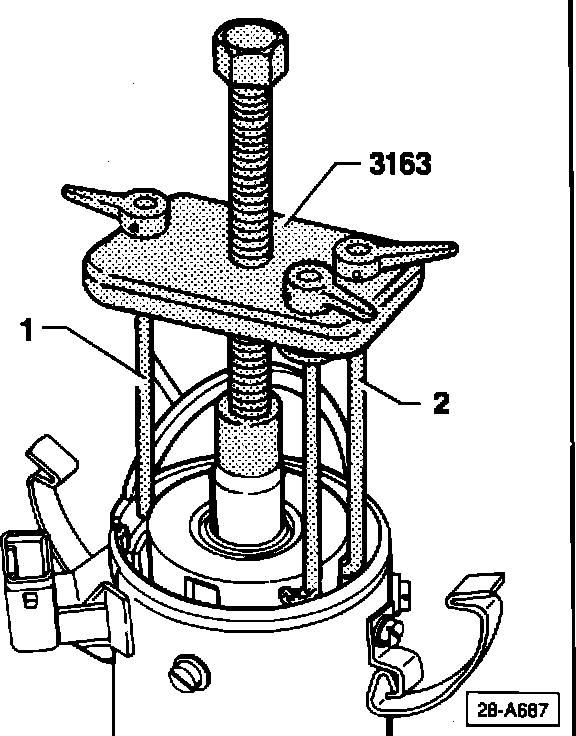 3163

1

2

28-A687