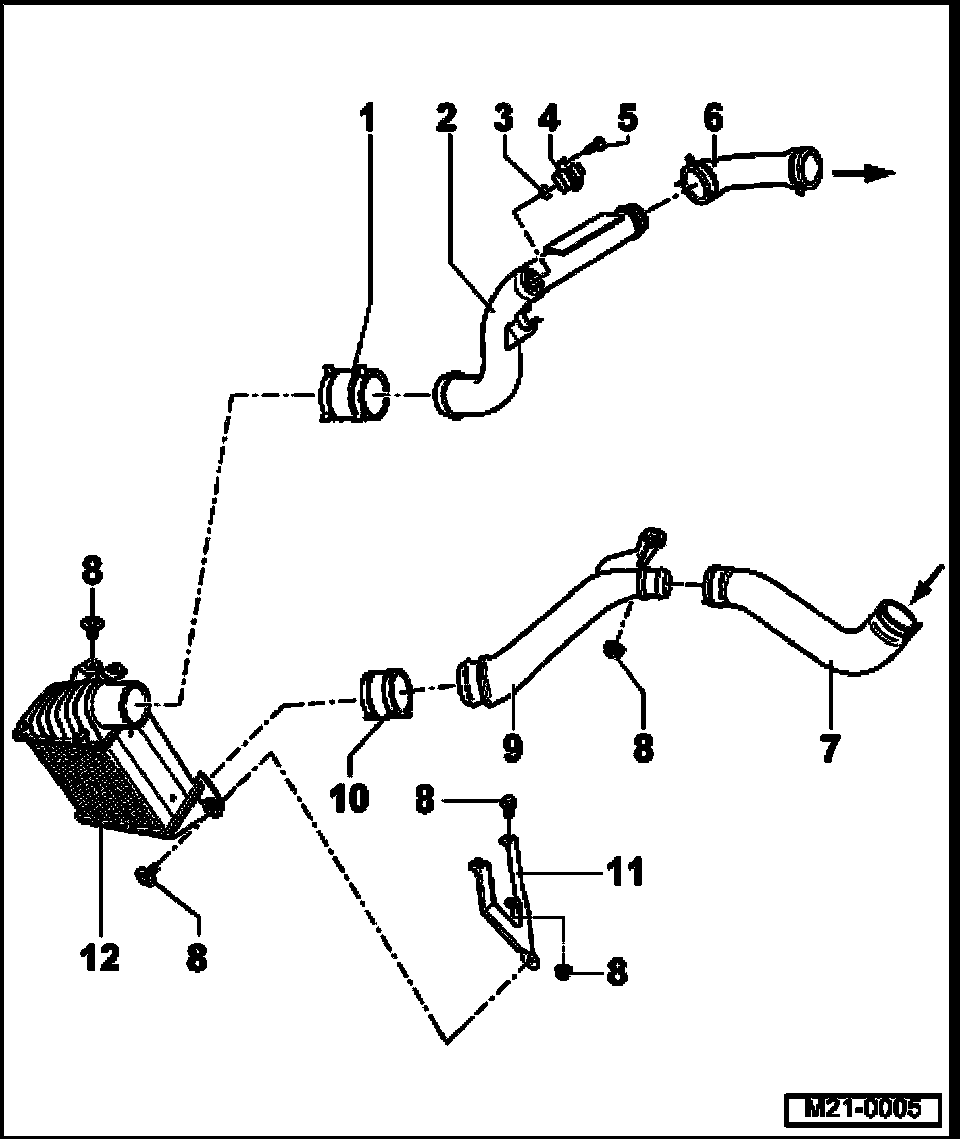 1
2
3
4
5
6
8
9
8
7
10
8
11
12
8
8
M21-0005