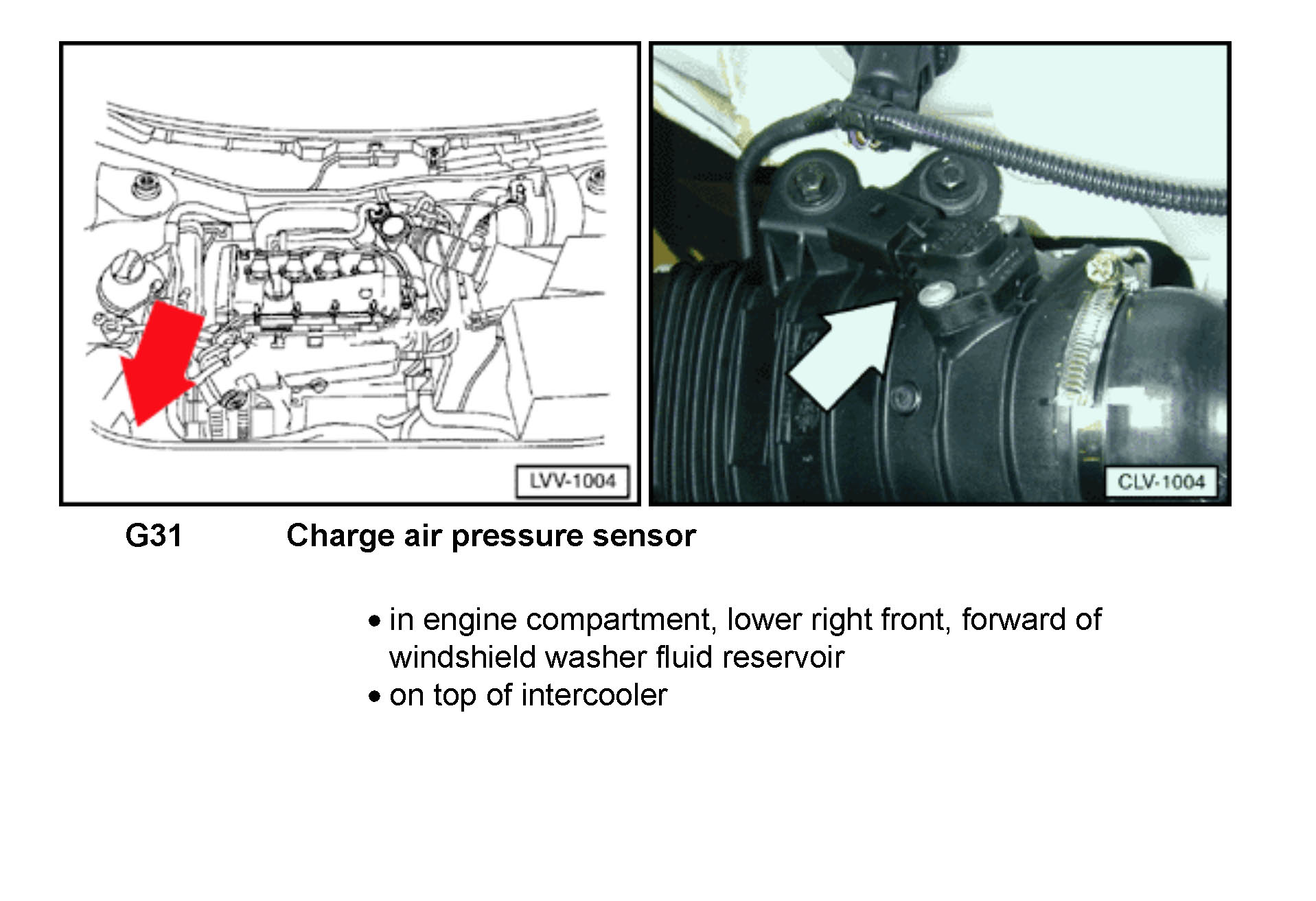 LVV-1004

CLV-1004

G31 Charge air pressure sensor

• in engine compartment, lower right front, forward of windshield washer fluid reservoir
• on top of intercooler