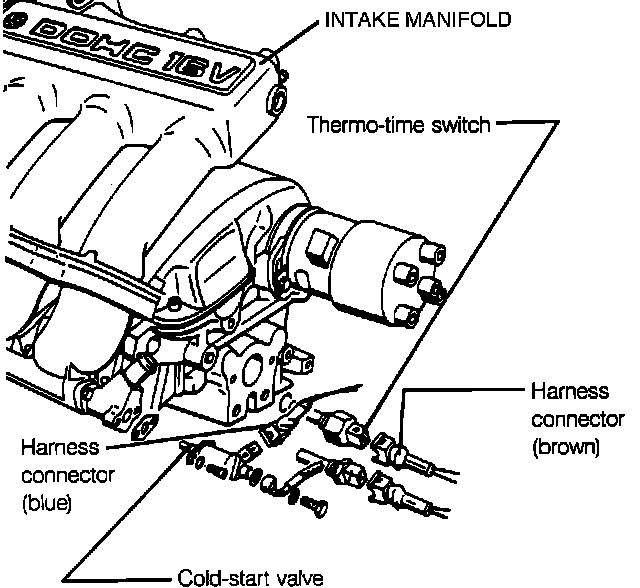 DOHC 16V

INTAKE MANIFOLD

Thermo-time switch

Harness connector (brown)

Harness connector (blue)

Cold-start valve