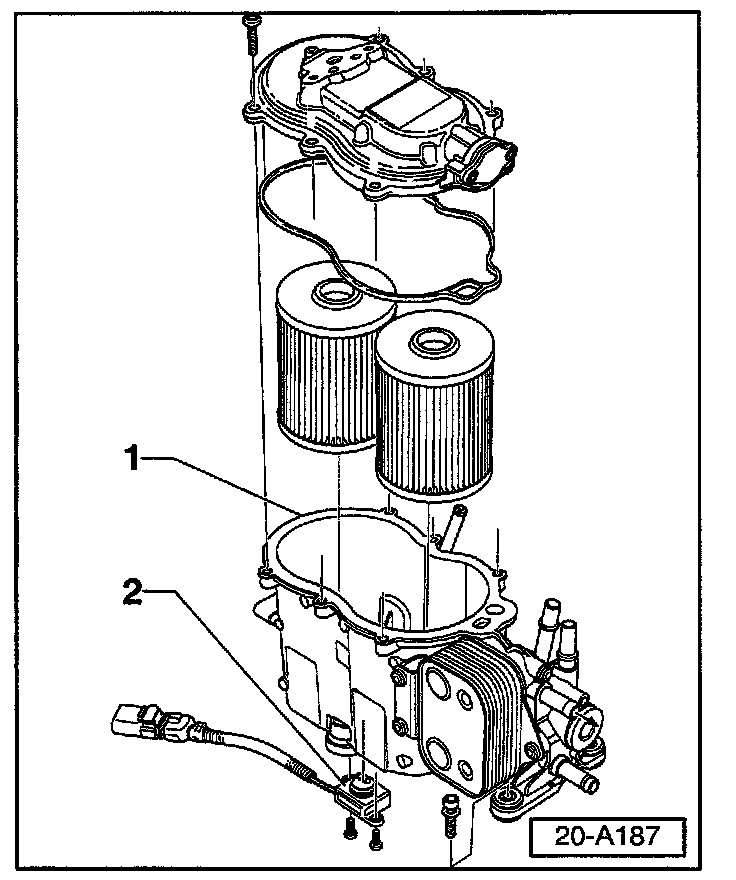 1
2
20-A187