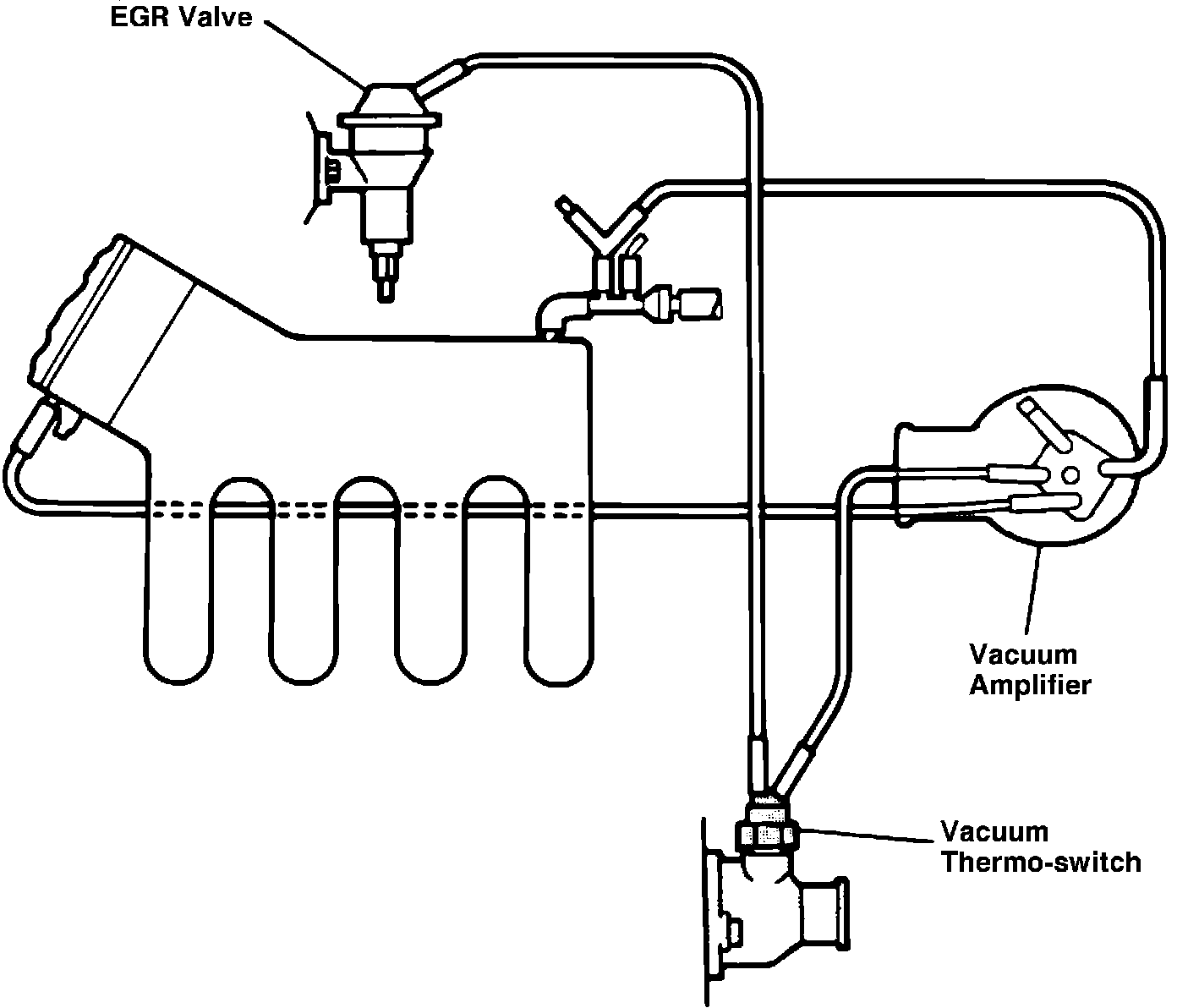 EGR Valve

Vacuum Amplifier

Vacuum Thermo-switch