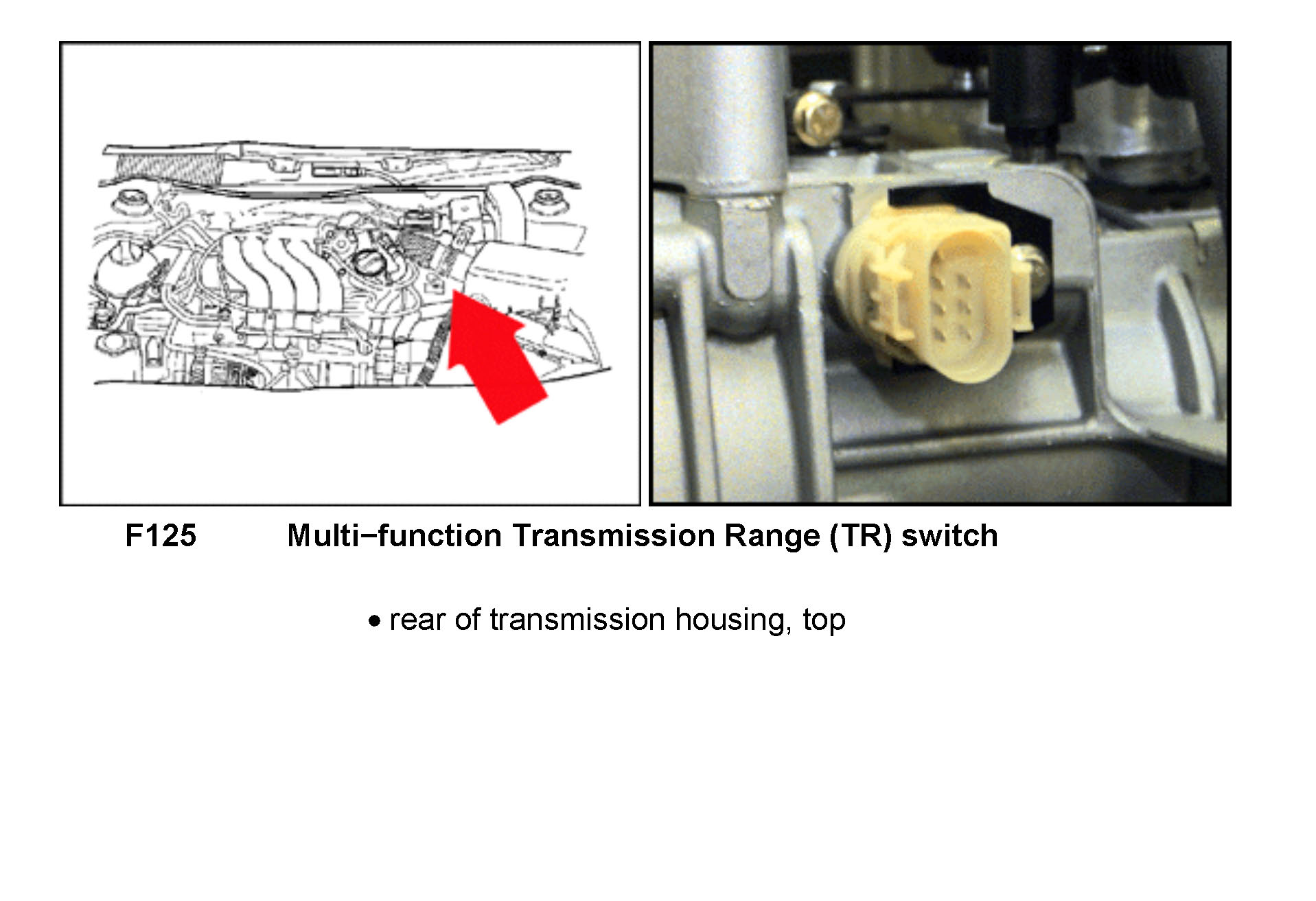 F125 Multi−function Transmission Range (TR) switch

• rear of transmission housing, top