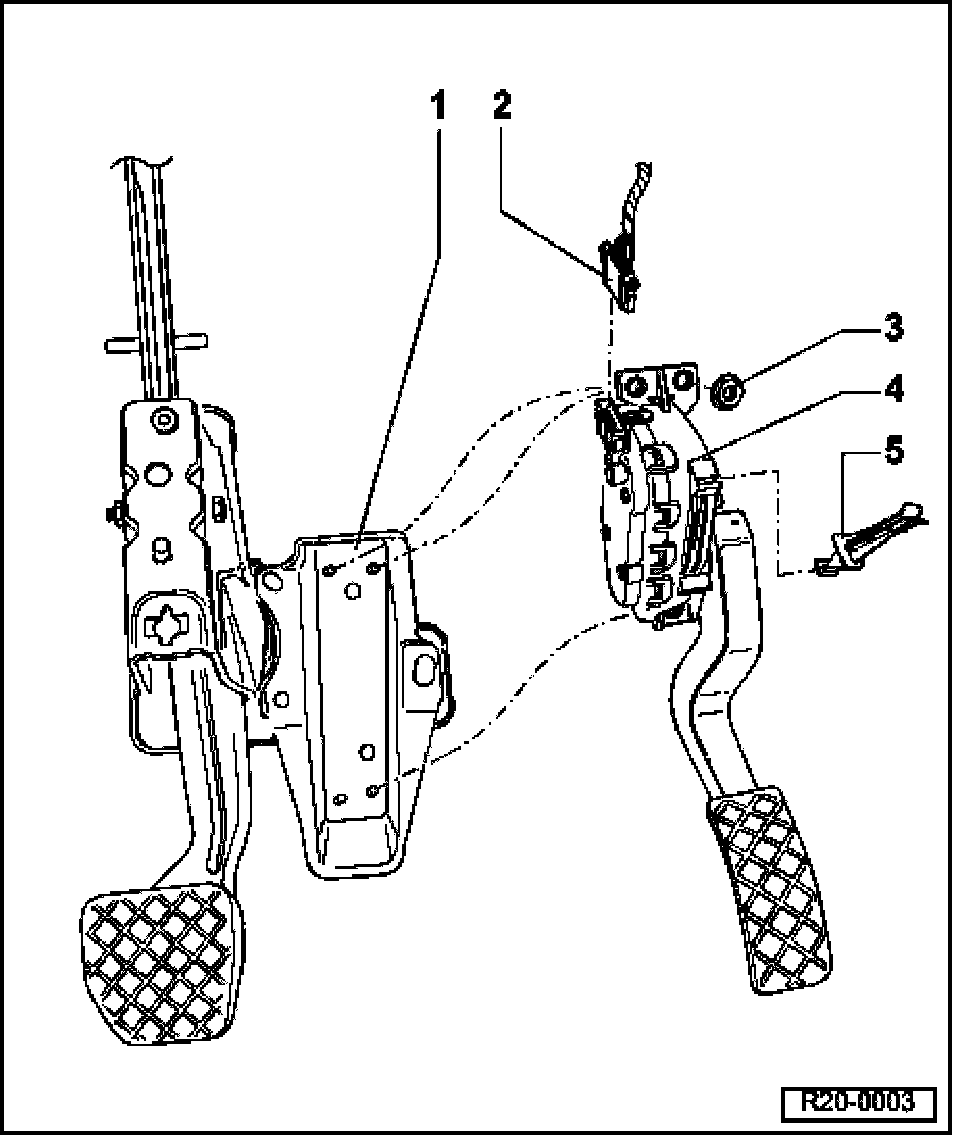 1
2
3
4
5
R20-0003