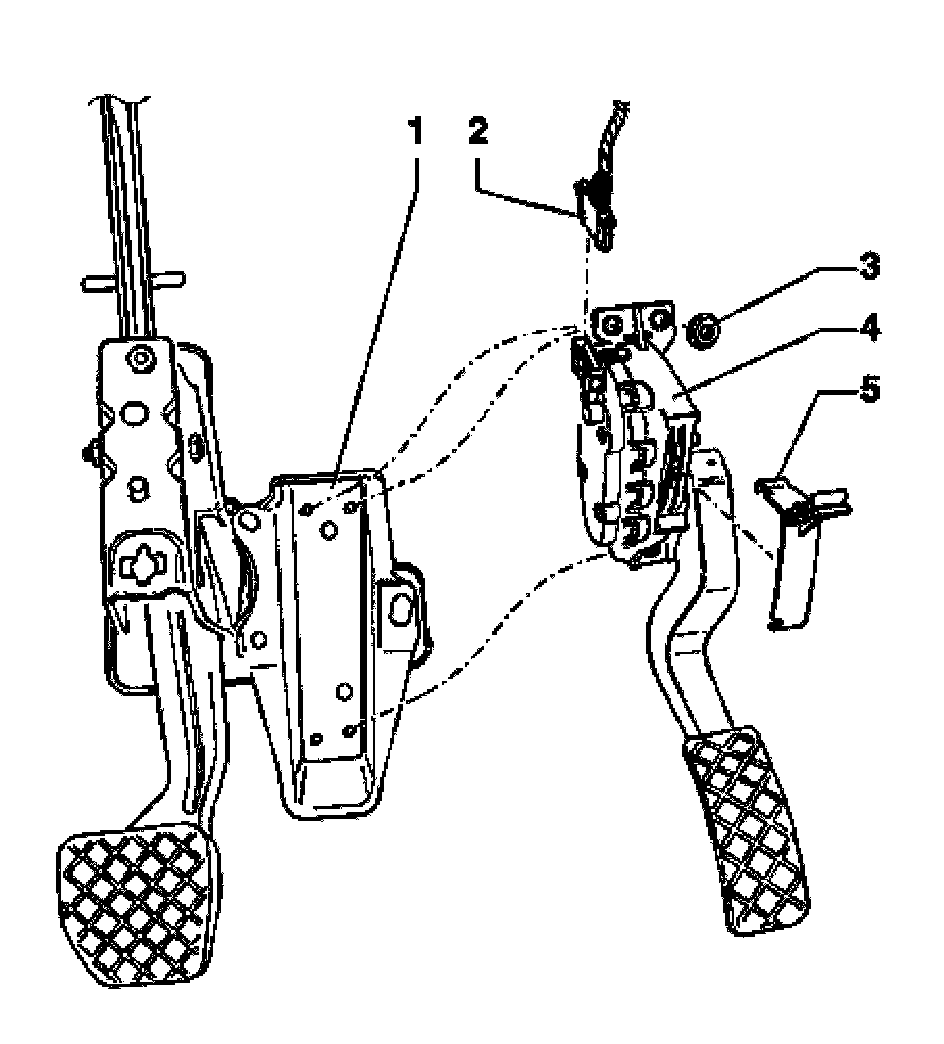 1
2
3
4
5