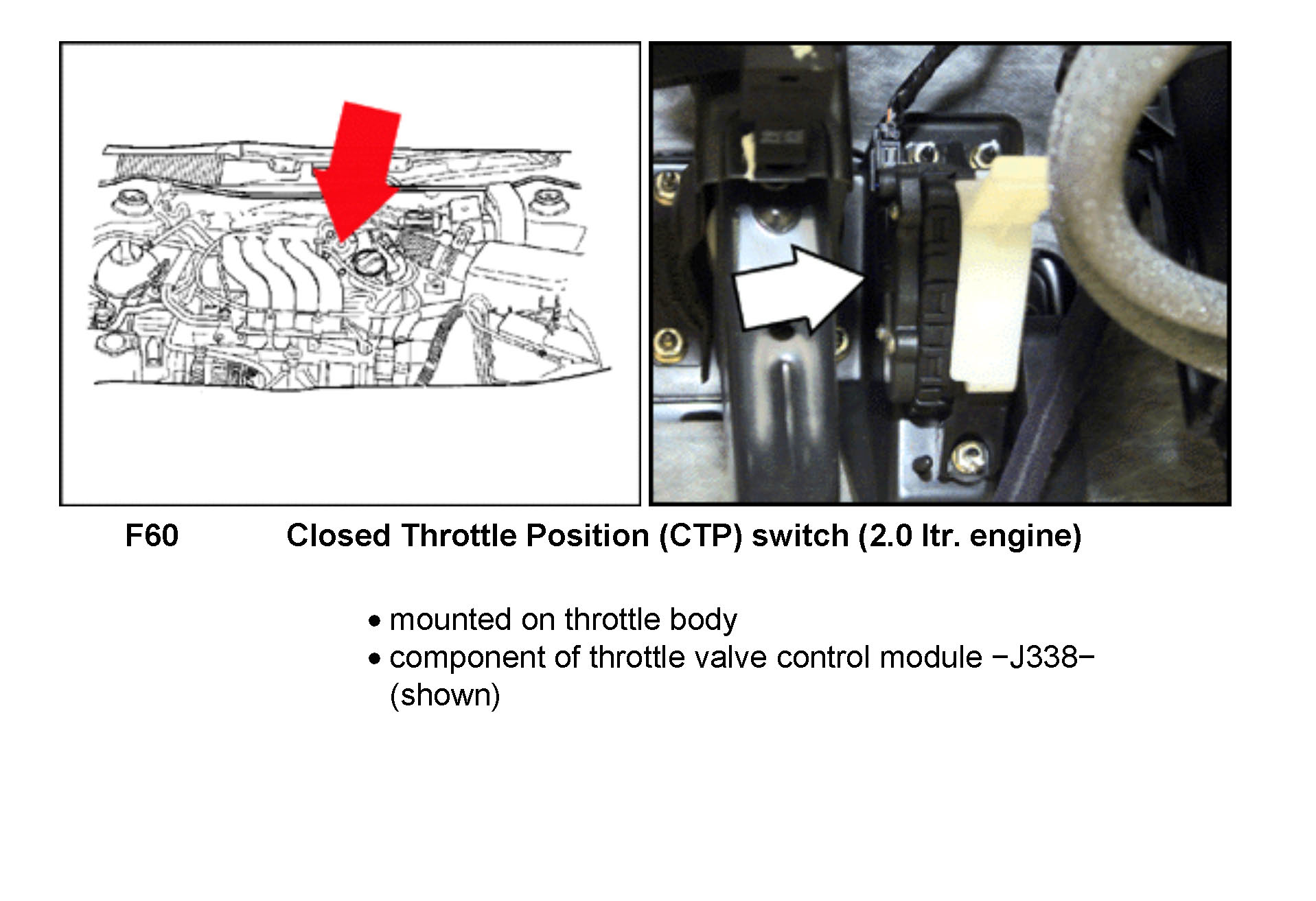 F60 Closed Throttle Position (CTP) switch (2.0 ltr. engine)

• mounted on throttle body
• component of throttle valve control module −J338− (shown)