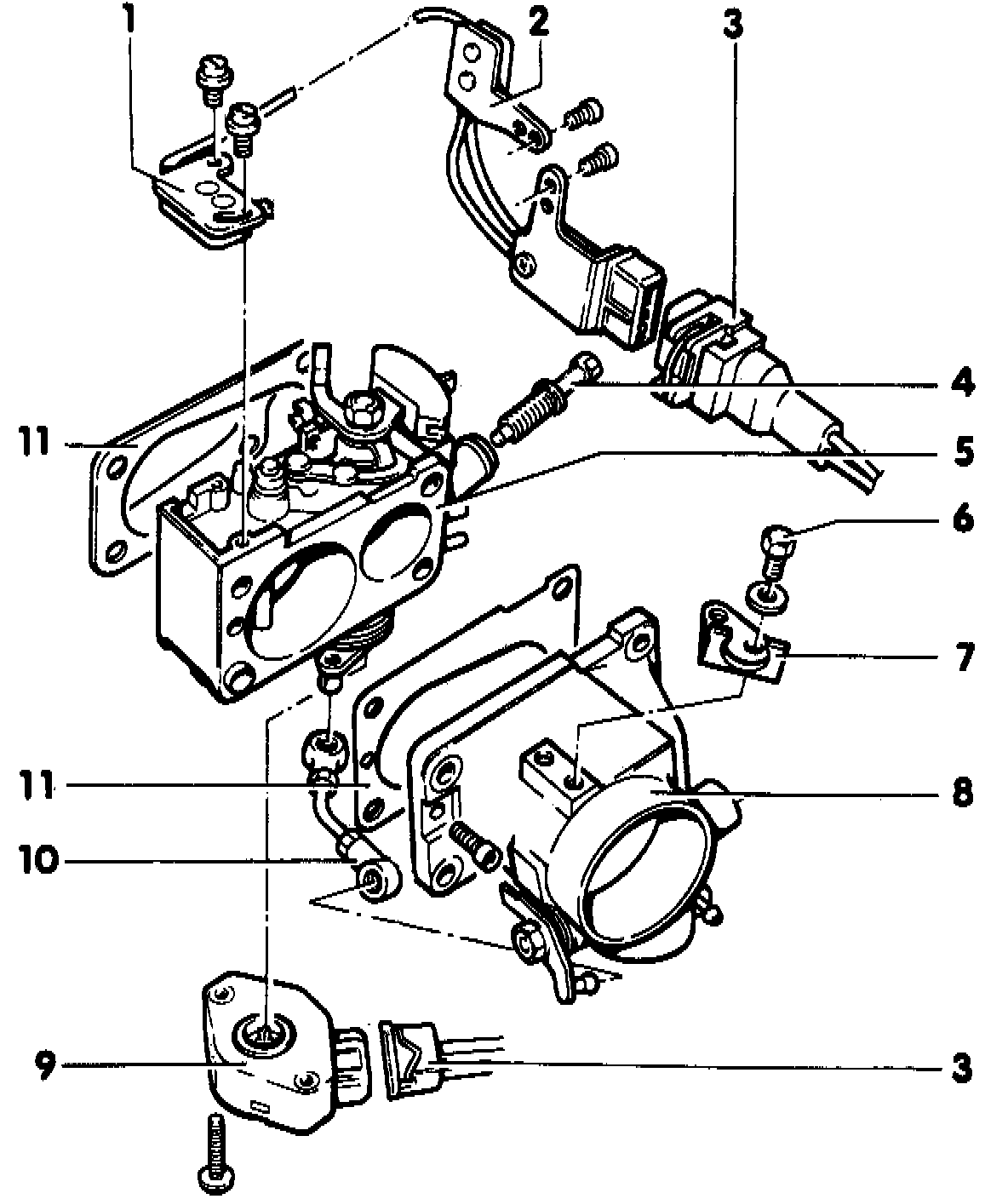 1
2
3
4
11
5
6
7
11
8
10
9
3