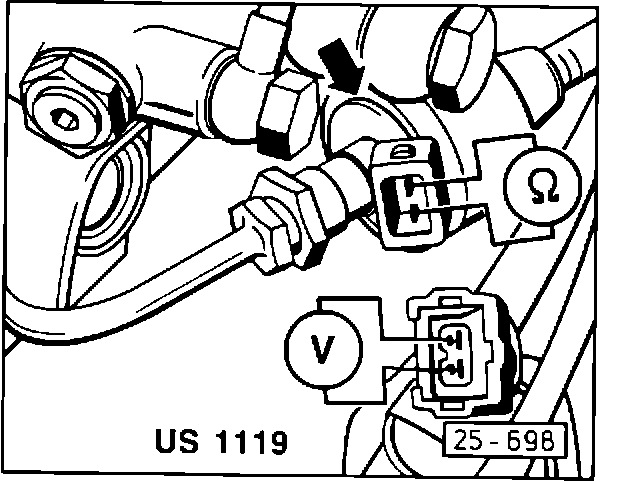 Ω

V

US 1119

25-698