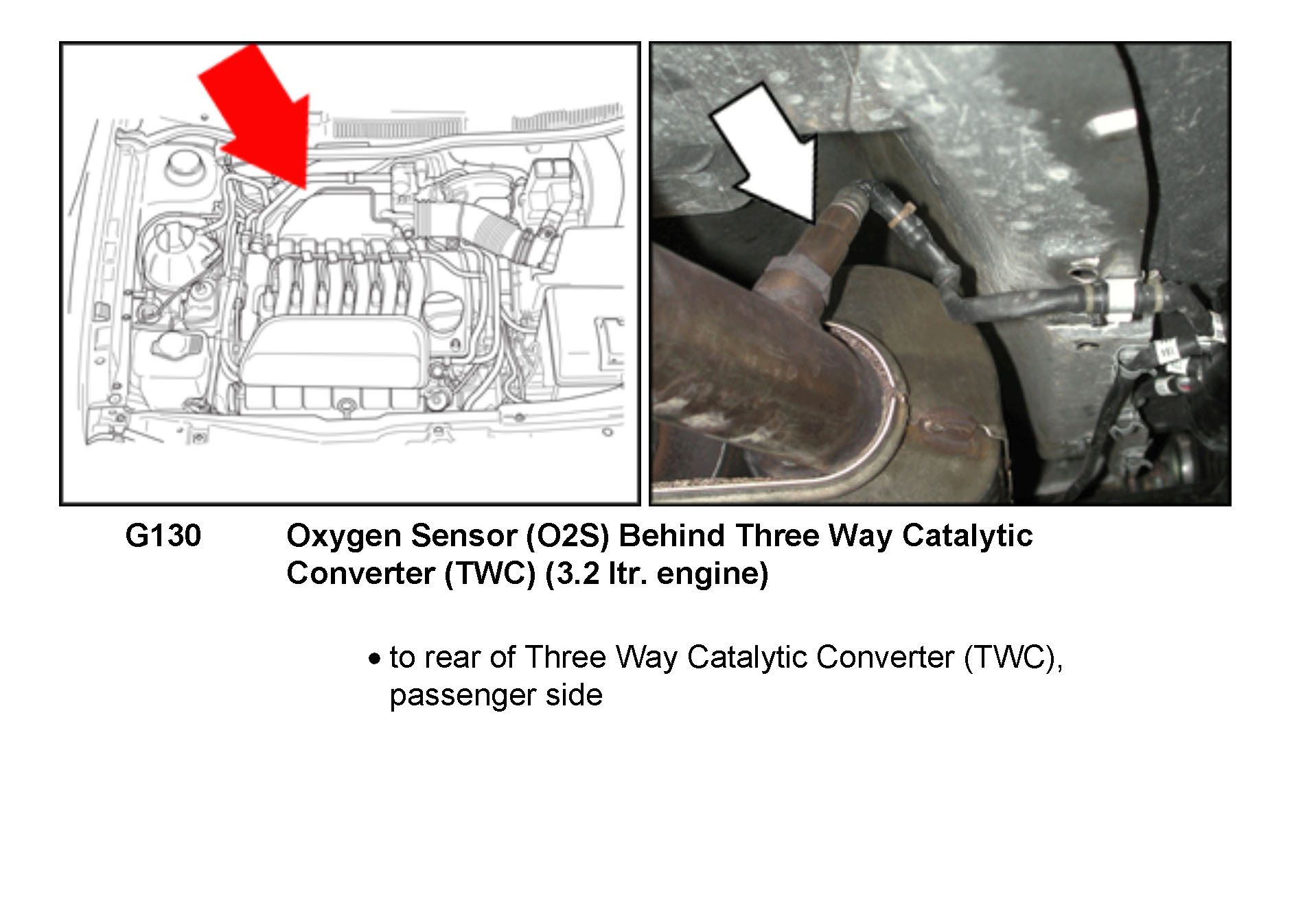 G130 Oxygen Sensor (O2S) Behind Three Way Catalytic Converter (TWC) (3.2 ltr. engine)

• to rear of Three Way Catalytic Converter (TWC), passenger side