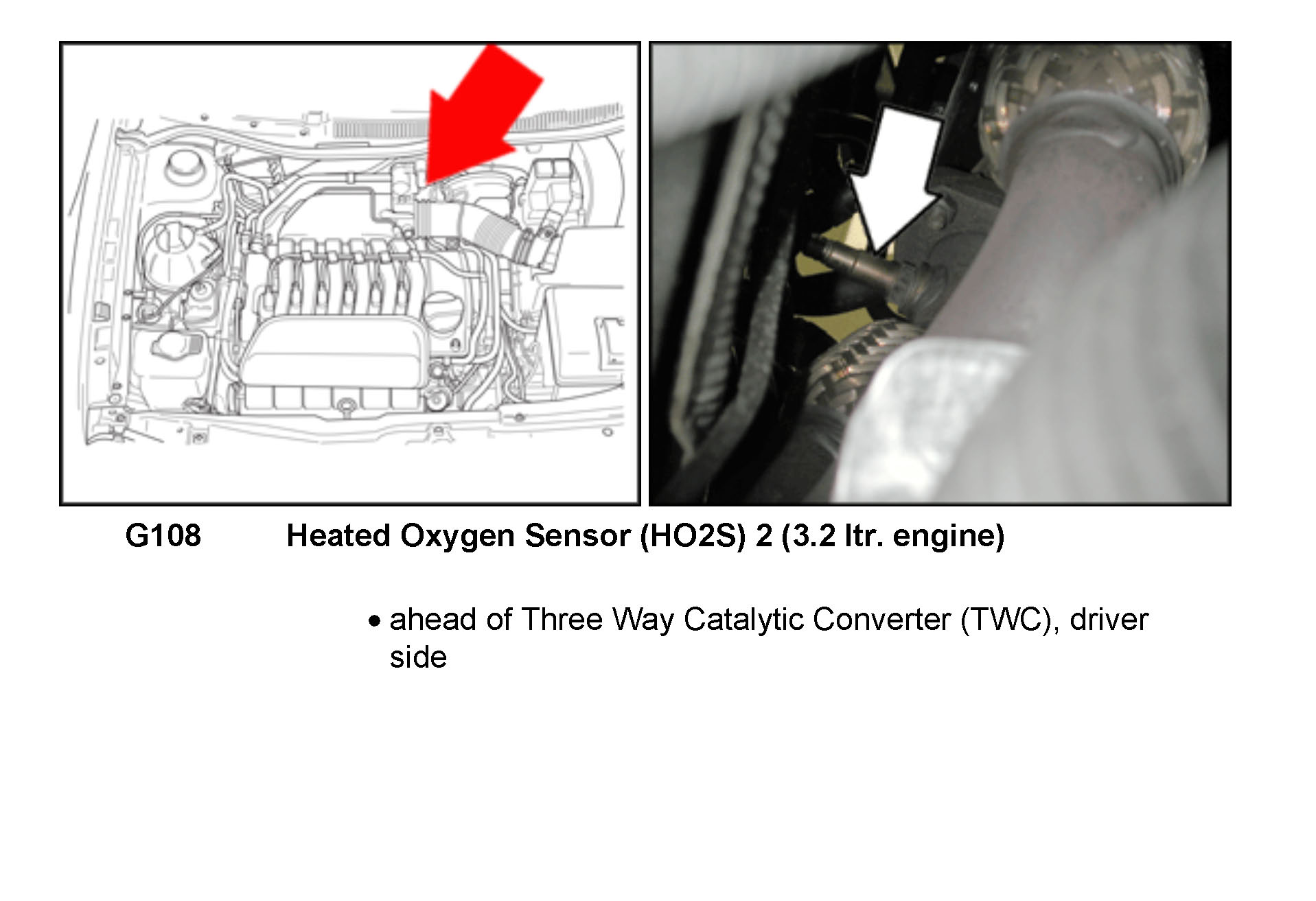 G108 Heated Oxygen Sensor (HO2S) 2 (3.2 ltr. engine)

• ahead of Three Way Catalytic Converter (TWC), driver side