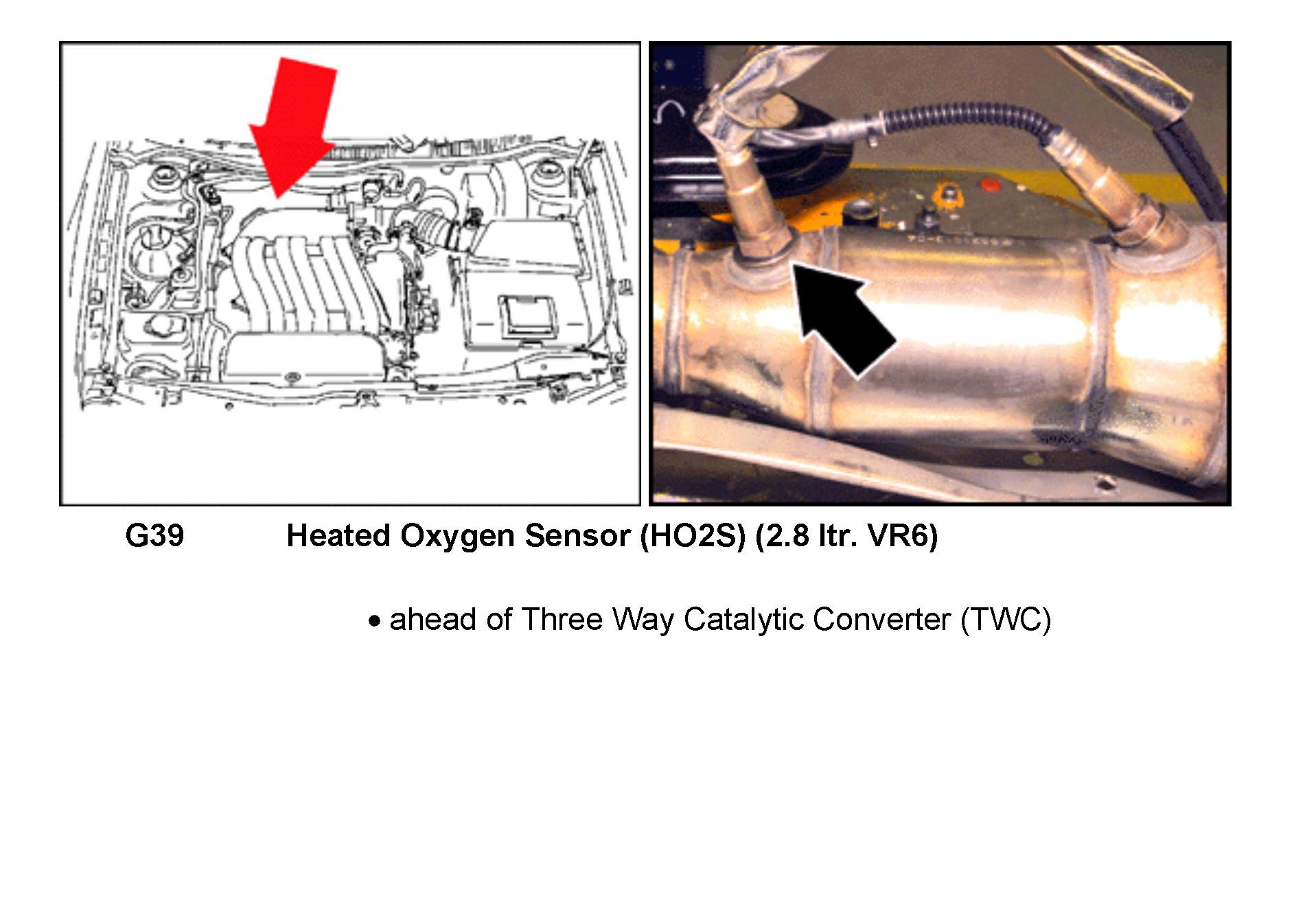 G39 Heated Oxygen Sensor (HO2S) (2.8 ltr. VR6)

• ahead of Three Way Catalytic Converter (TWC)