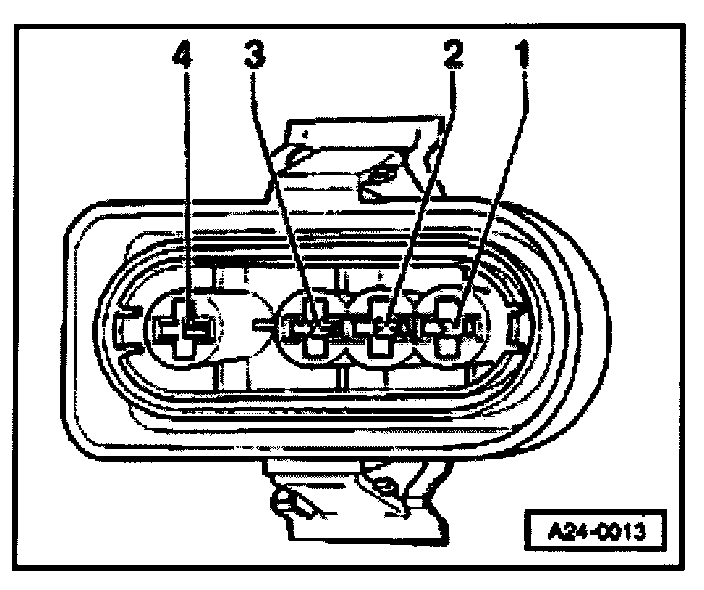 4 3 2 1

A24-0013