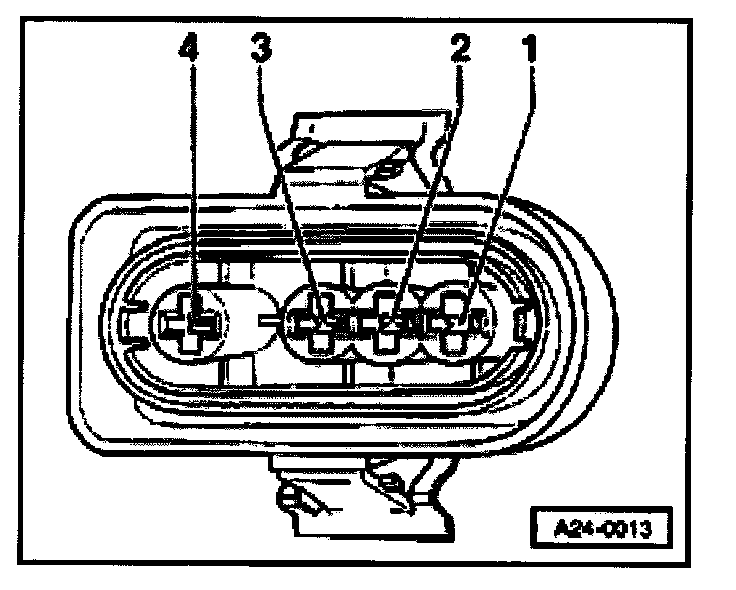 4 3 2 1

A24-0013