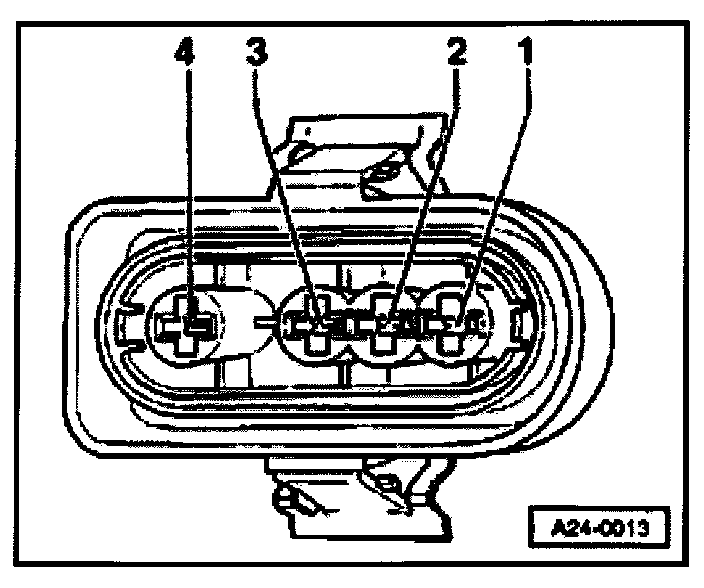 4 3 2 1

A24-0013