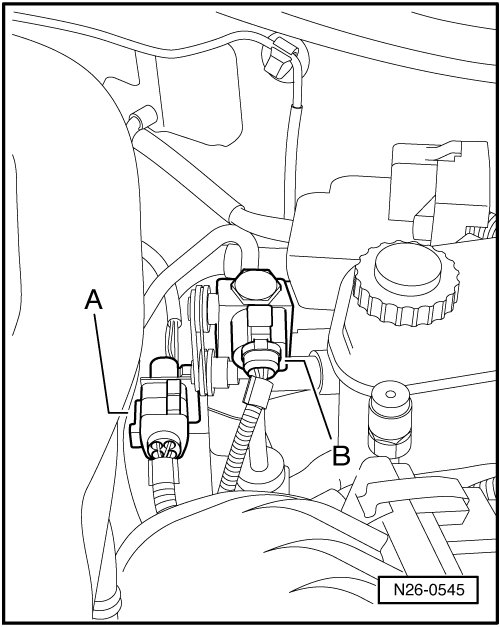 A
B
N26-0545