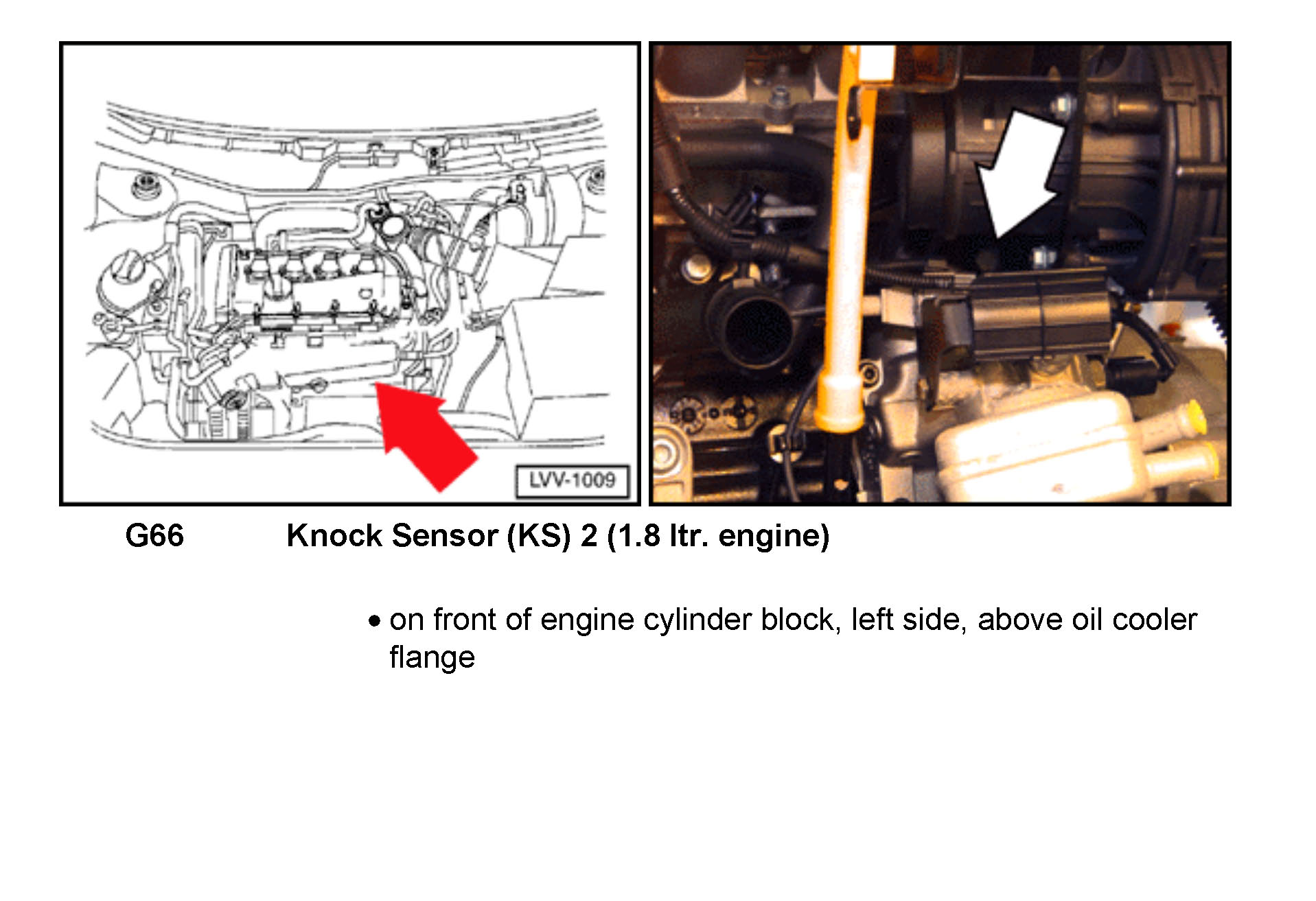 LVV-1009

G66 Knock Sensor (KS) 2 (1.8 ltr. engine)

• on front of engine cylinder block, left side, above oil cooler flange