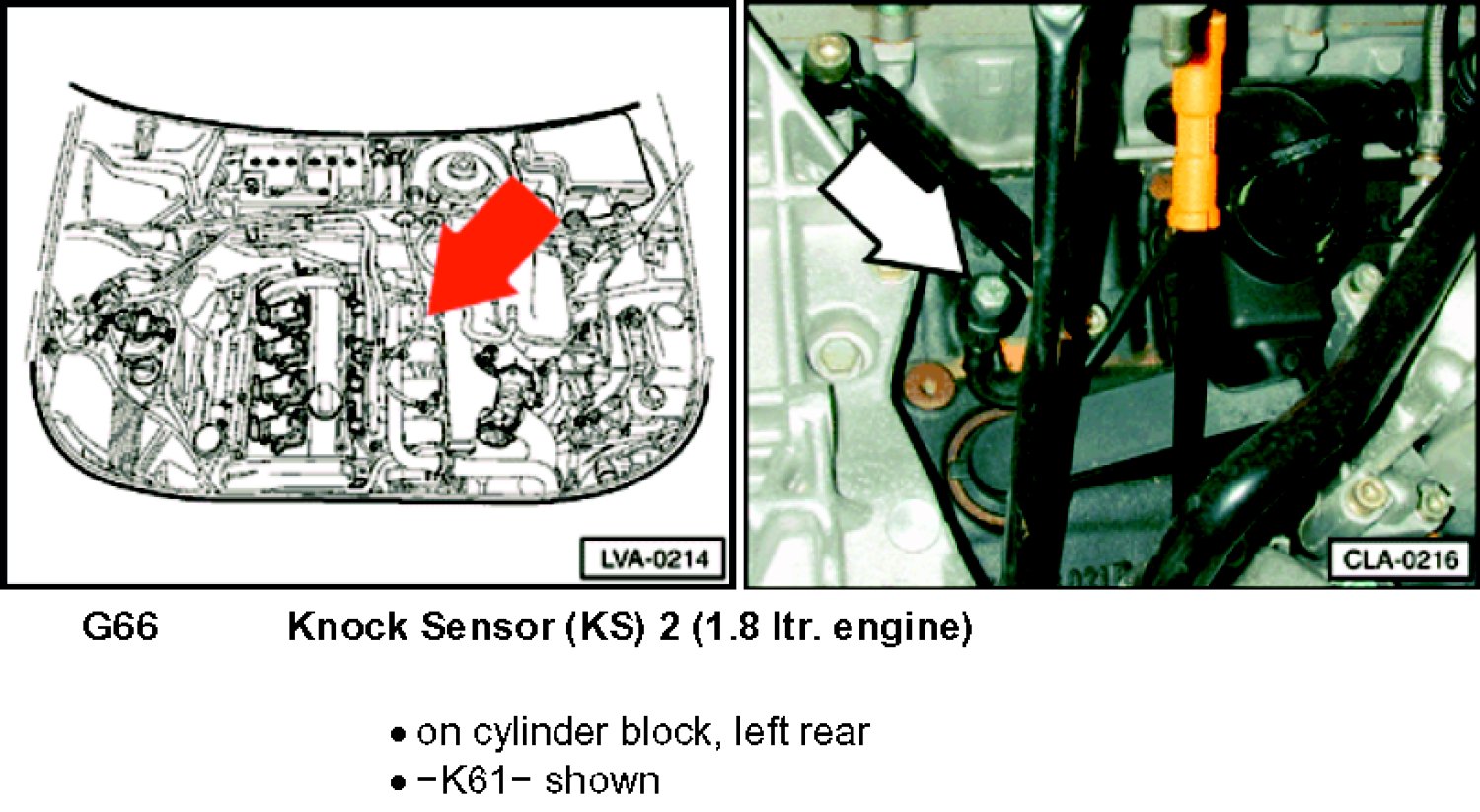 LVA-0214

CLA-0216

G66 Knock Sensor (KS) 2 (1.8 ltr. engine)

• on cylinder block, left rear
• −K61− shown