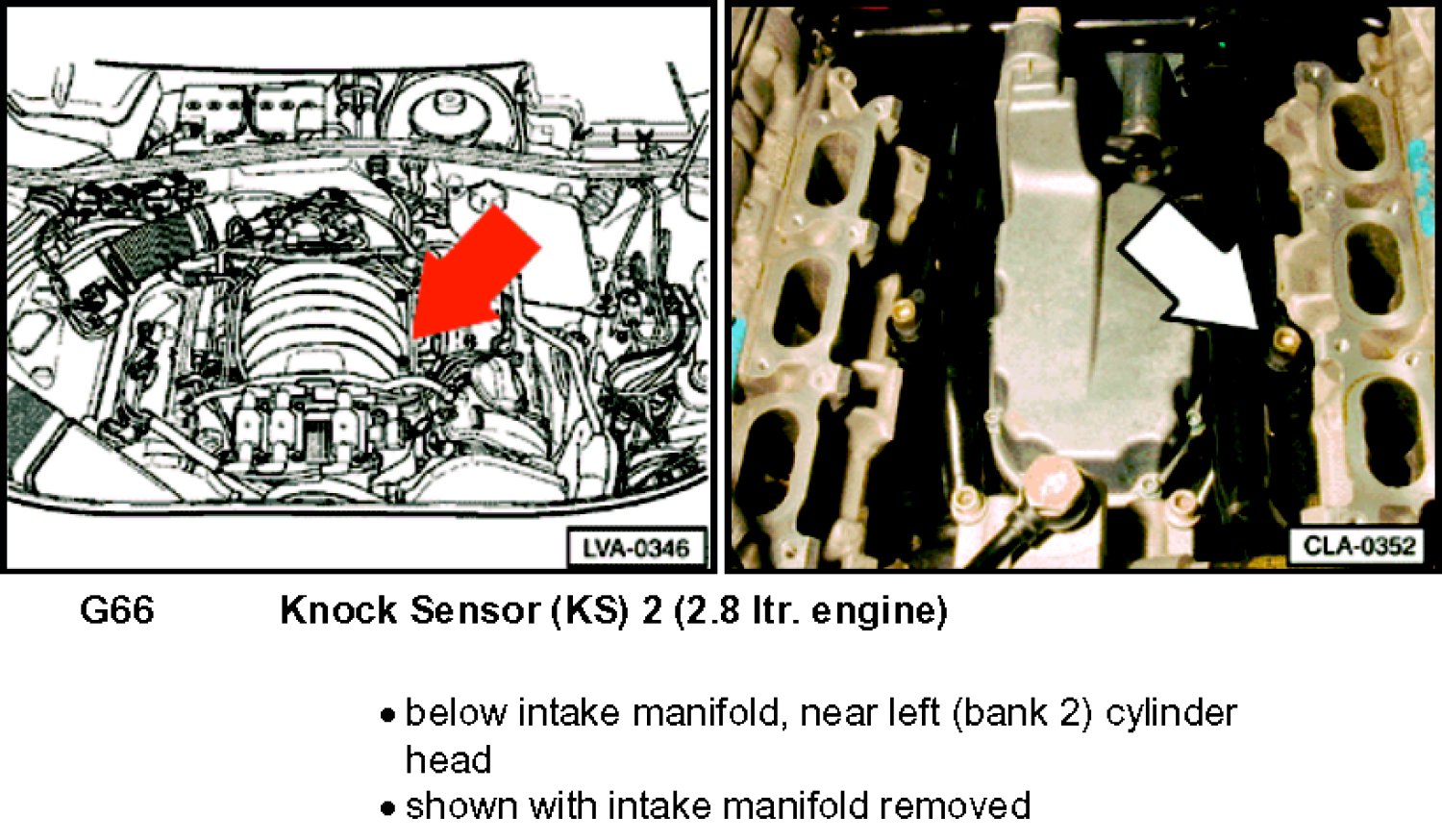 LVA-0346

CLA-0352

G66 Knock Sensor (KS) 2 (2.8 ltr. engine)

• below intake manifold, near left (bank 2) cylinder head
• shown with intake manifold removed