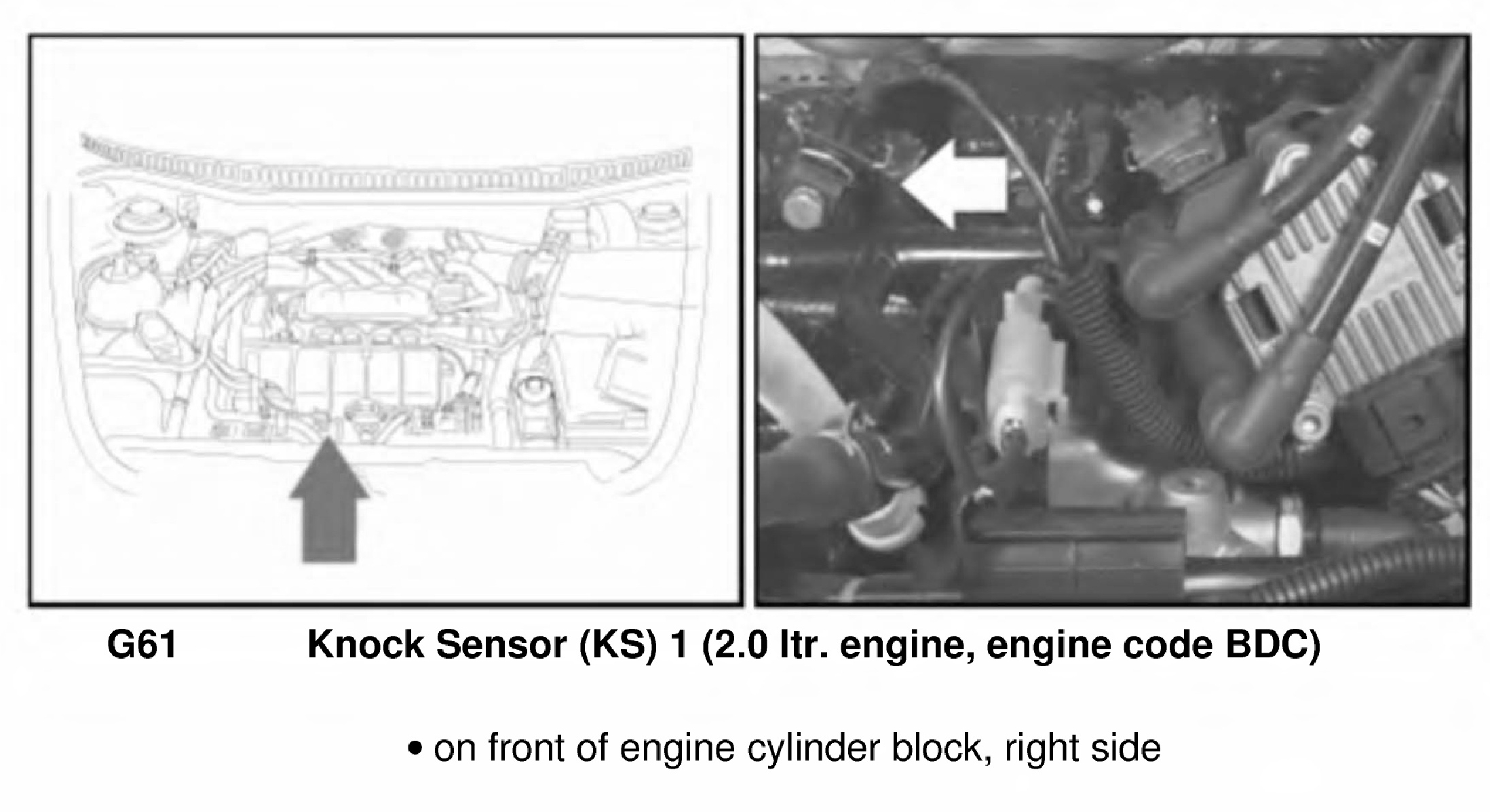 G61 Knock Sensor (KS) 1 (2.0 ltr. engine, engine code BDC)

• on front of engine cylinder block, right side