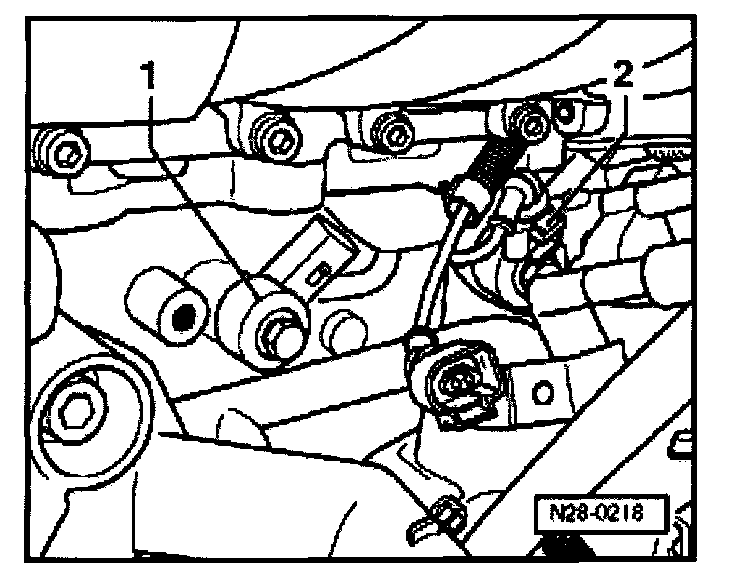 1
2
N28-0218