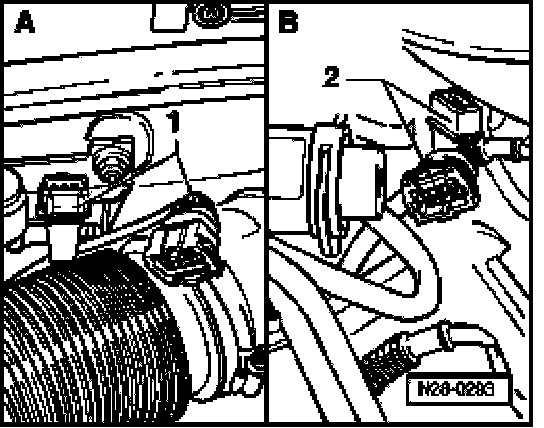 A
1
B
2
N28-0283