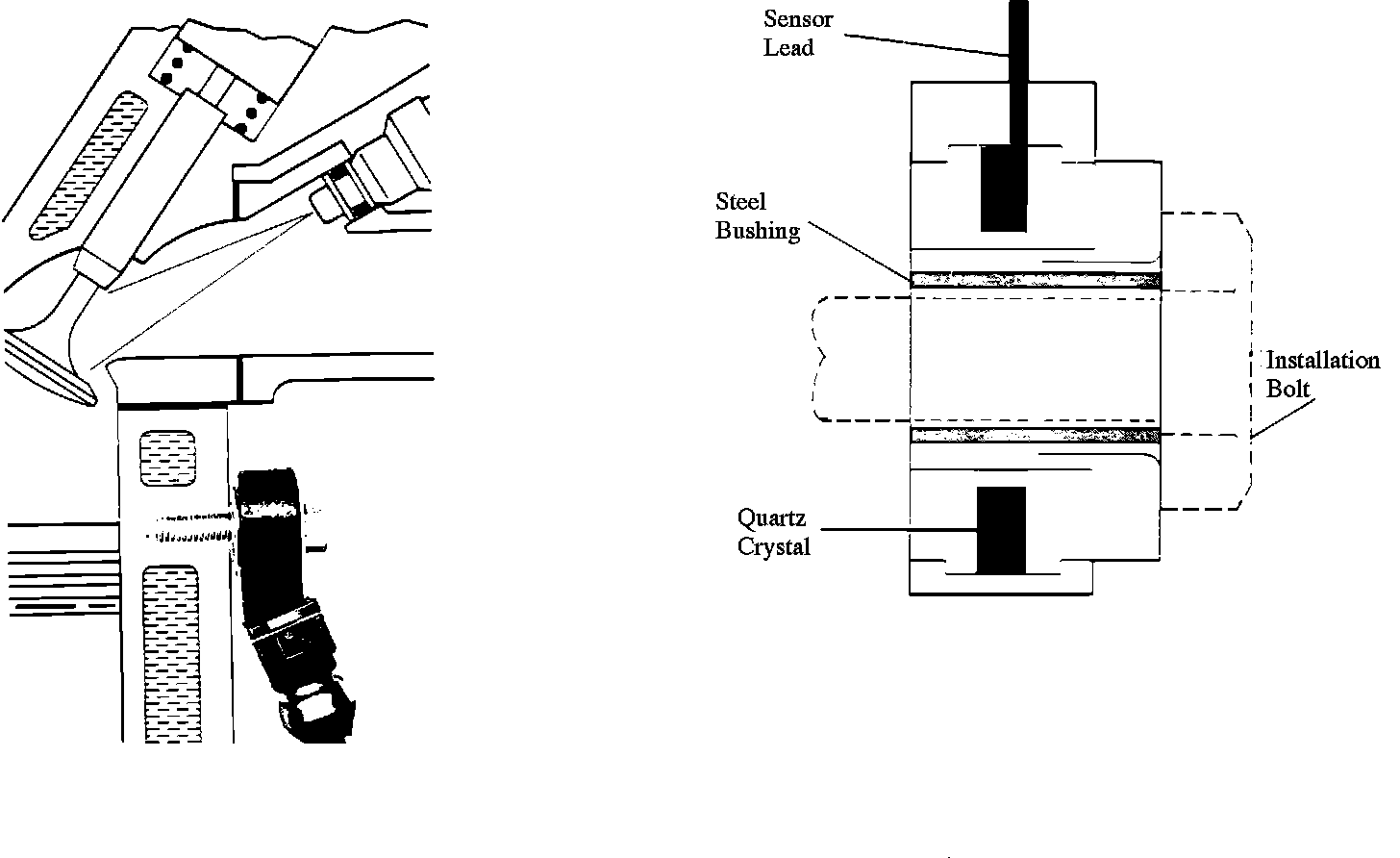 Sensor Lead

Steel Bushing

Installation Bolt

Quartz Crystal