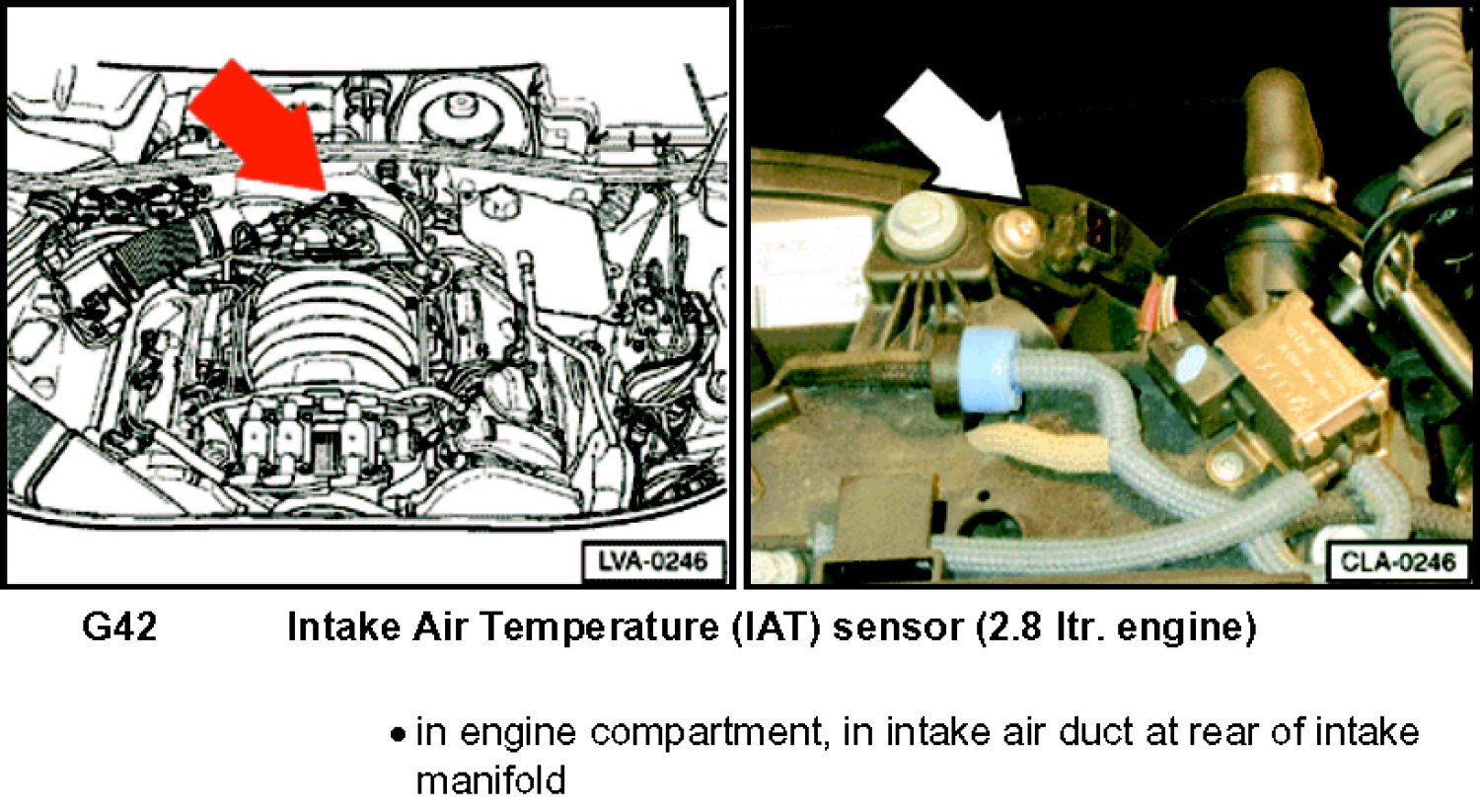 LVA-0246

CLA-0246

G42 Intake Air Temperature (IAT) sensor (2.8 ltr. engine)

• in engine compartment, in intake air duct at rear of intake manifold