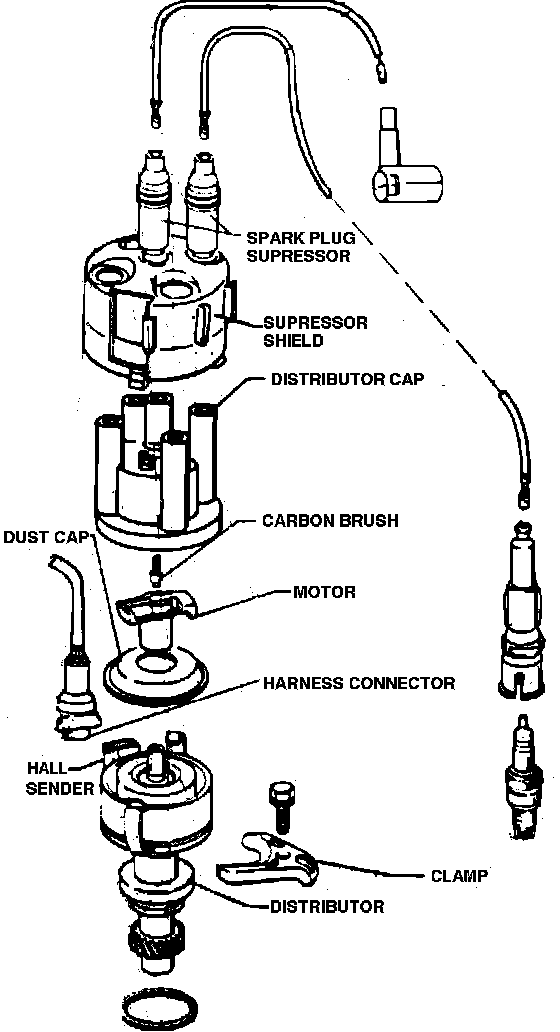 SPARK PLUG SUPRESSOR

SUPRESSOR SHIELD

DISTRIBUTOR CAP

CARBON BRUSH

DUST CAP

MOTOR

HARNESS CONNECTOR

HALL SENDER

CLAMP

DISTRIBUTOR