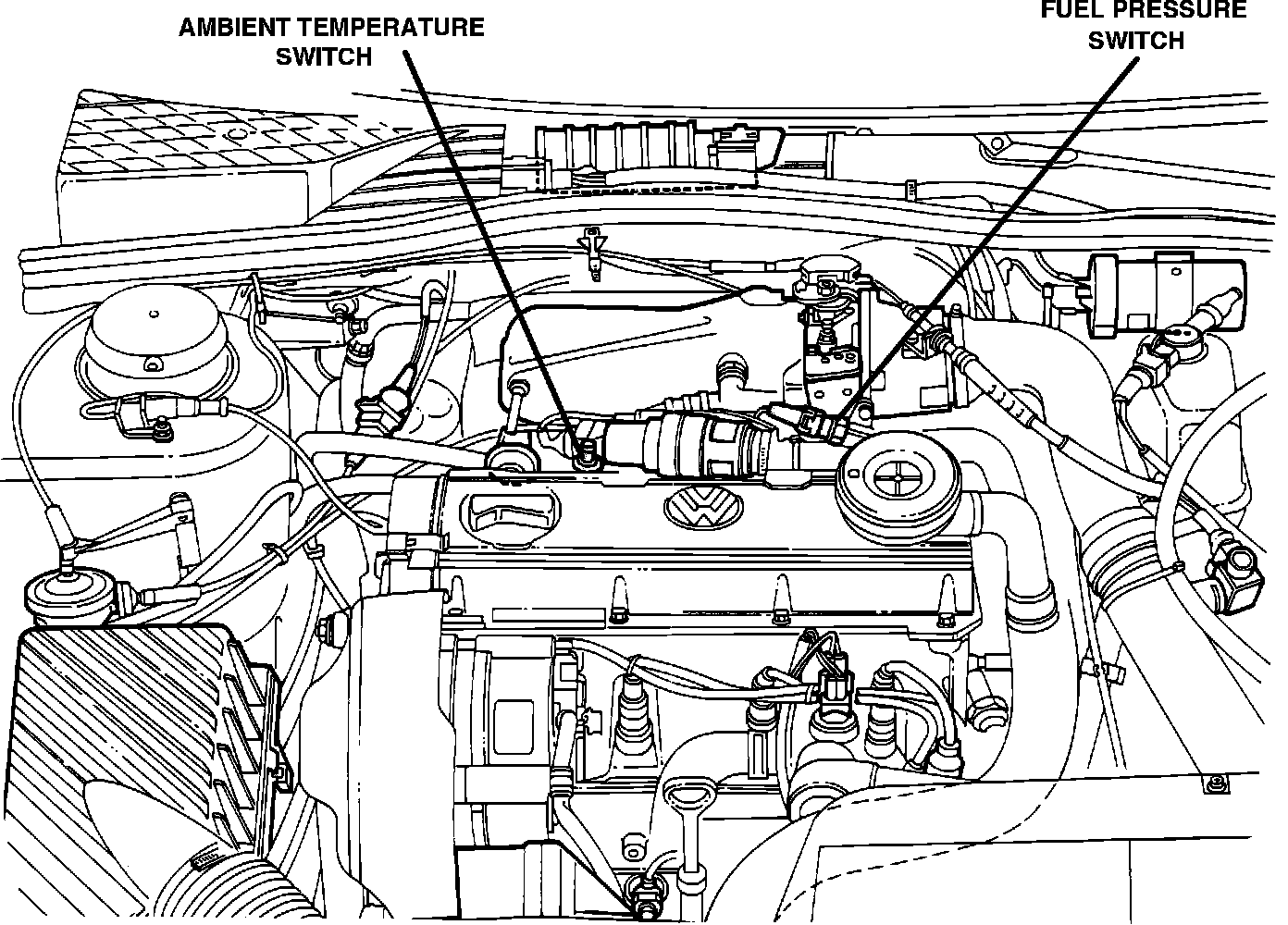 AMBIENT TEMPERATURE SWITCH

FUEL PRESSURE SWITCH