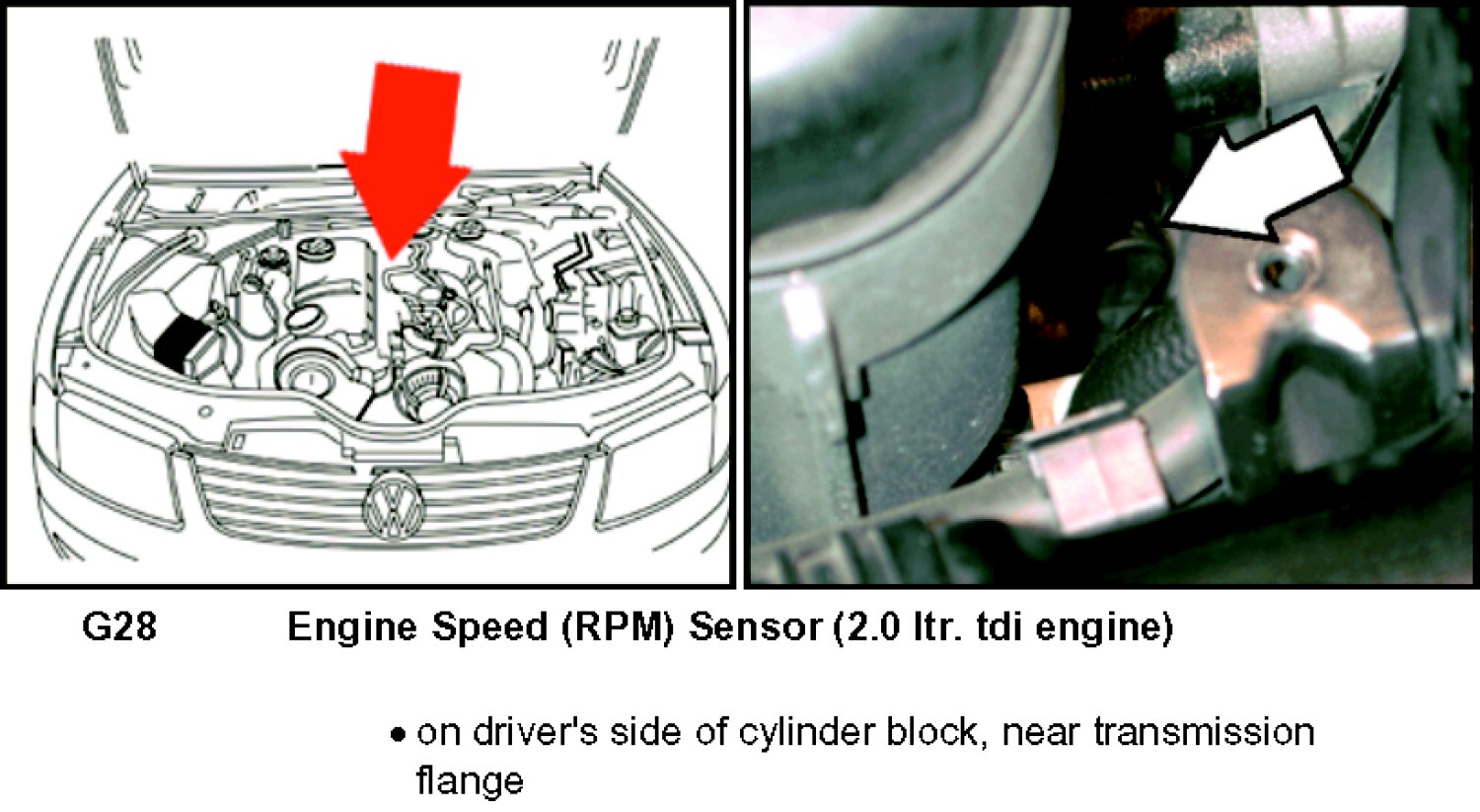 G28 Engine Speed (RPM) Sensor (2.0 ltr. tdi engine)

• on driver's side of cylinder block, near transmission flange