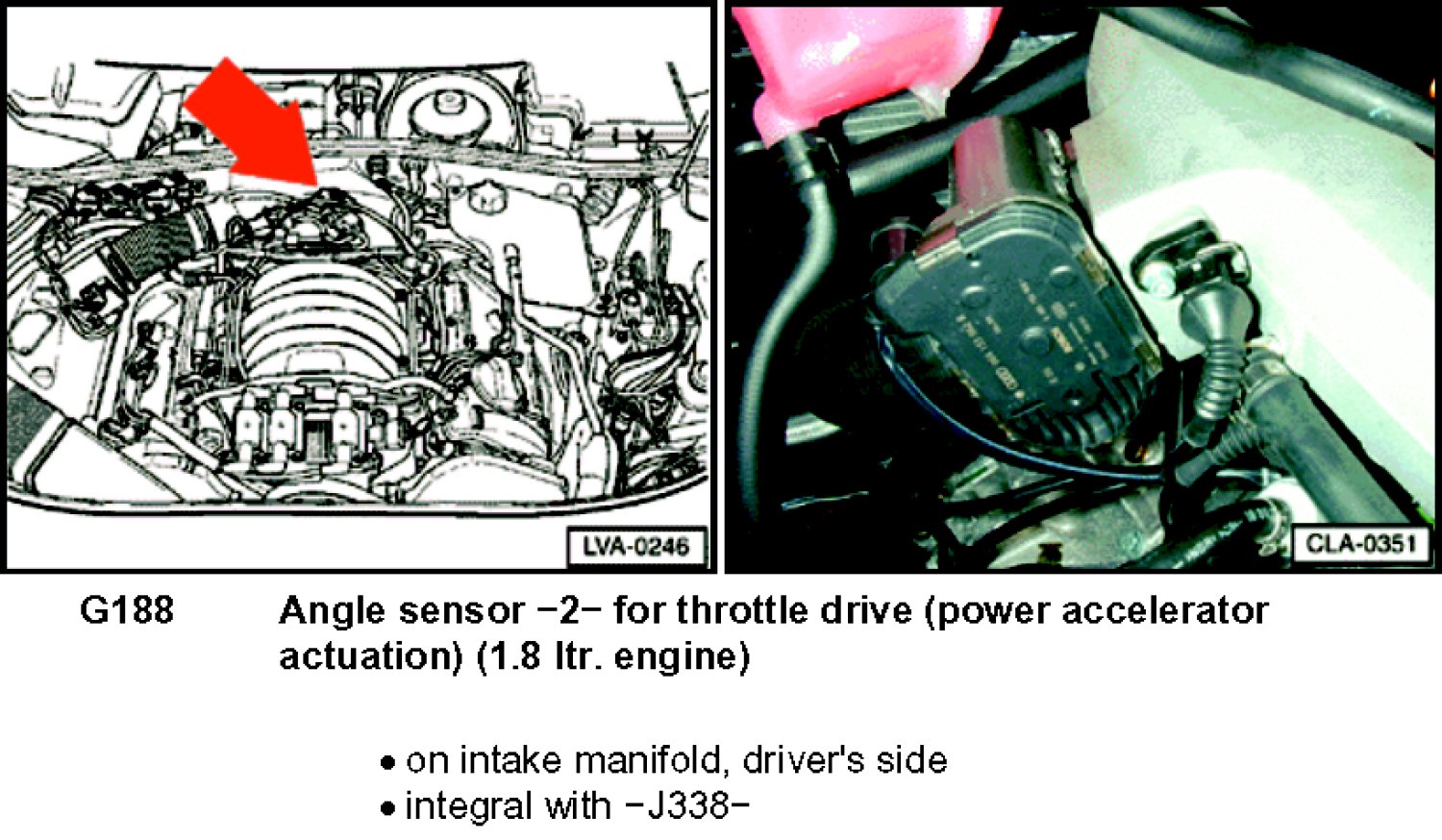 LVA-0246

CLA-0351

G188 Angle sensor −2− for throttle drive (power accelerator actuation) (1.8 ltr. engine)

• on intake manifold, driver's side
• integral with −J338−