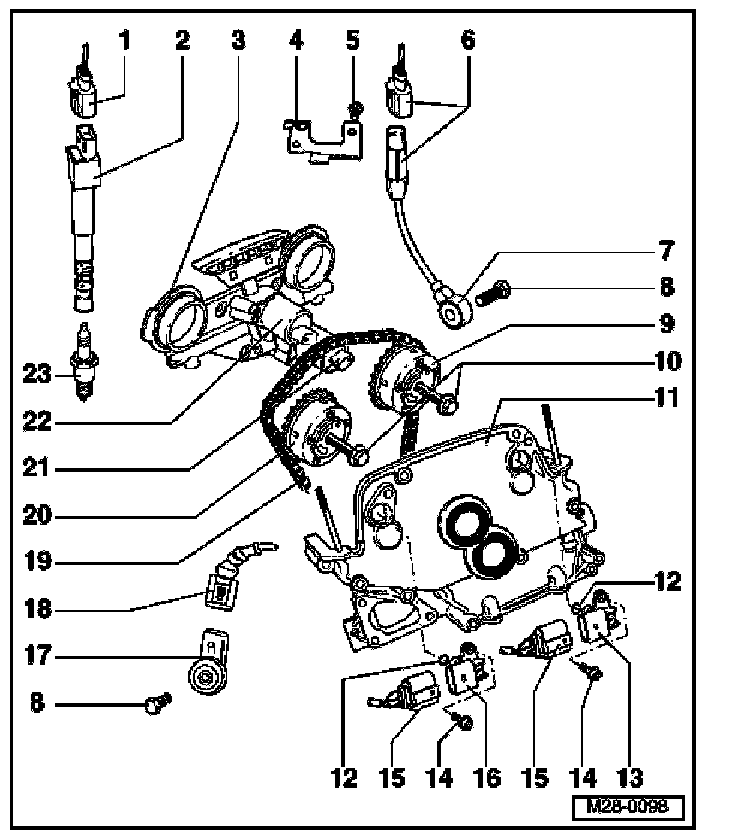 1 2 3 4 5 6
7
8
9
10
11
23
22
21
20
19
18
17
8
12
12 15 14 16 15 14 13
M28-0098